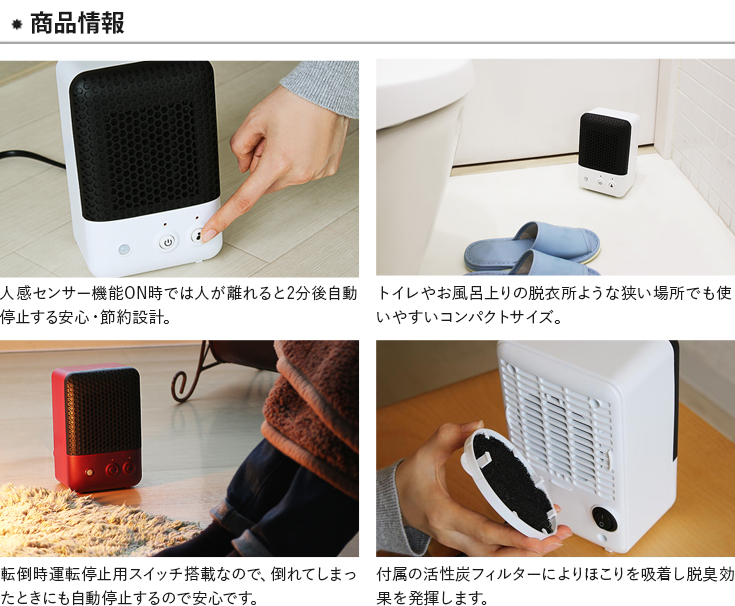 商品情報

人感センサー機能ON時では人が離れると2分後自動停止する安心・節約設計。

トイレやお風呂上りの脱衣所ような狭い場所でも使いやすいコンパクトサイズ。

転倒時運転停止用スイッチ搭載なので、倒れてしまったときにも自動停止するので安心です。

付属の活性炭フィルターによりほこりを吸着し脱臭効果を発揮します。