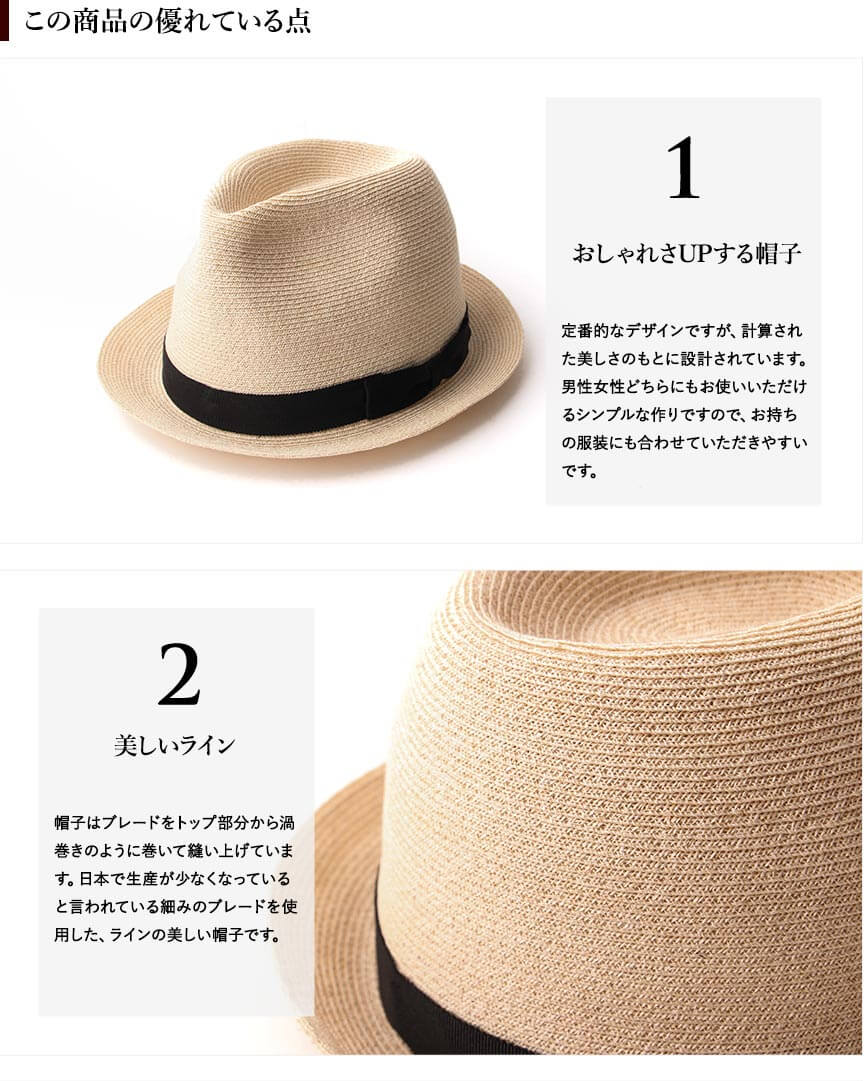 この商品の優れている点

1

おしゃれさUPする帽子

定番的なデザインですが、計算された美しさのもとに設計されています。男性女性どちらにもお使いいただけるシンプルな作りですので、お持ちの服装にも合わせていただきやすいです。

2

美しいライン

帽子はブレードをトップ部分から渦巻きのように巻いて縫い上げています。日本で生産が少なくなっていると言われている細みのブレードを使用した、ラインの美しい帽子です。