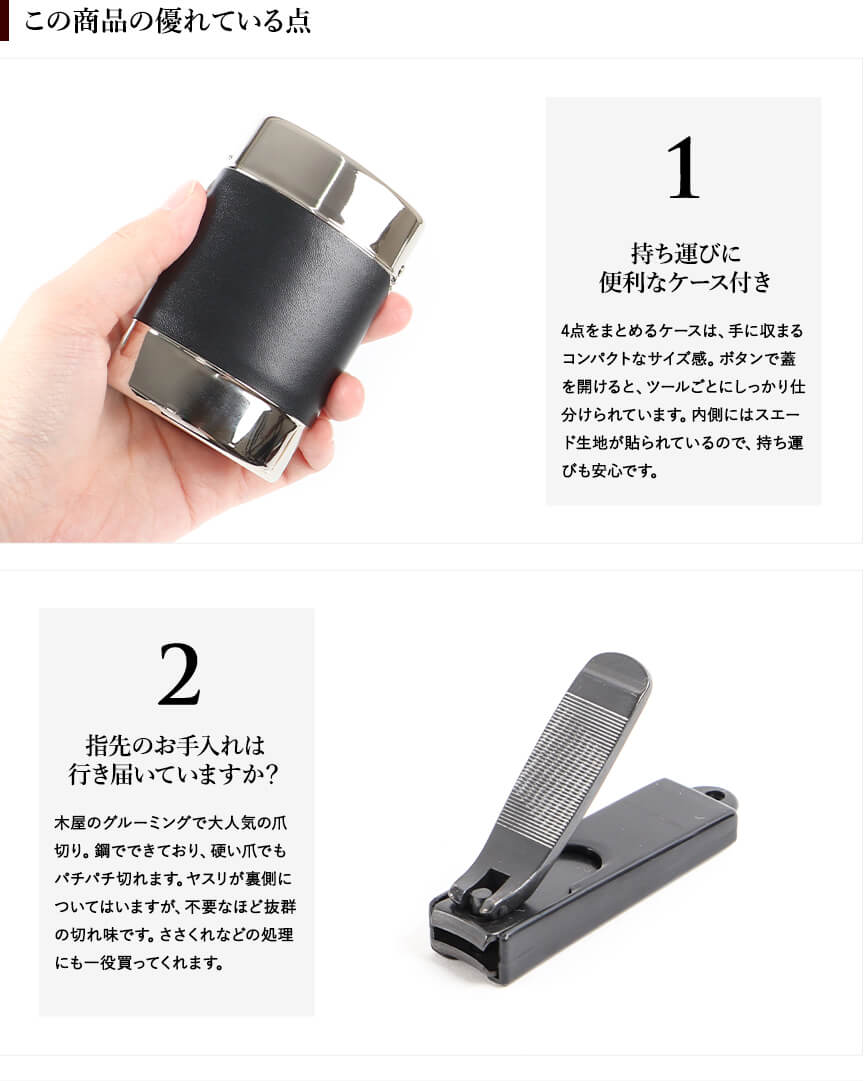 この商品の優れている点

1

持ち運びに
便利なケース付き

4点をまとめるケースは、手に収まるコンパクトなサイズ感。ボタンで蓋を開けると、ツールごとにしっかり仕分けられています。内側にはスエード生地が貼られているので、持ち運びも安心です。

2

指先のお手入れは
行き届いていますか?

木屋のグルーミングで大人気の爪切り。鋼でできており、硬い爪でもパチパチ切れます。ヤスリが裏側についてはいますが、不要なほど抜群の切れ味です。ささくれなどの処理にも一役買ってくれます。