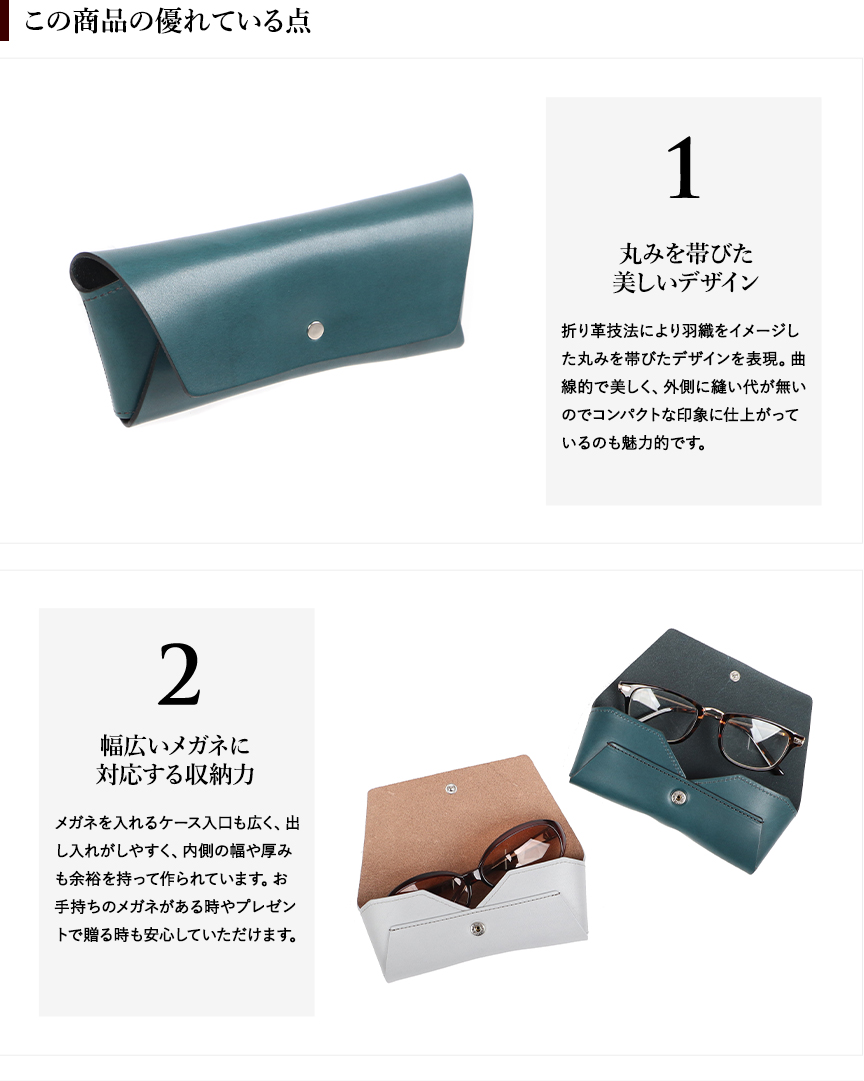 この商品の優れている点

1

丸みを帯びた
美しいデザイン

折り革技法により羽織をイメージした丸みを帯びたデザインを表現。曲線的で美しく、外側に縫い代が無いのでコンパクトな印象に仕上がっているのも魅力的です。

2

幅広いメガネに
対応する収納力

メガネを入れるケース入口も広く、出し入れがしやすく、内側の幅や厚みも余裕を持って作られています。お手持ちのメガネがある時やプレゼントで贈る時も安心していただけます。