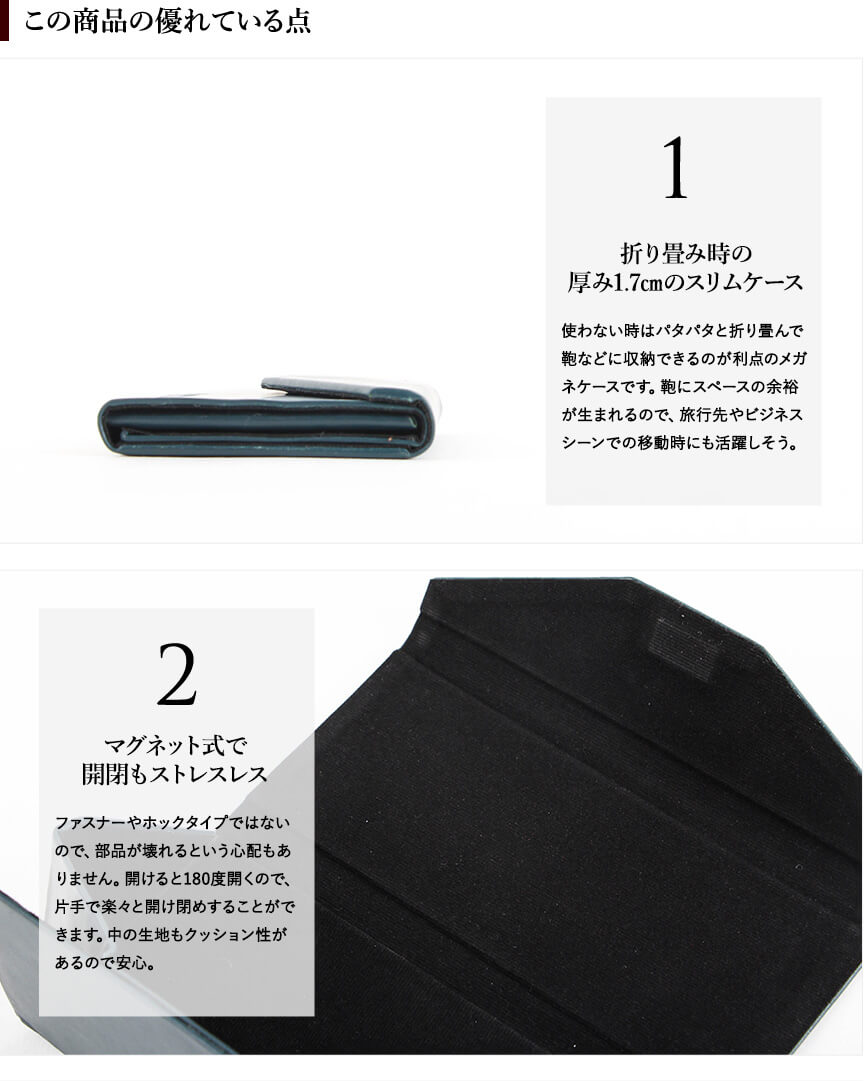 この商品の優れている点

1

折り畳み時の
厚み1.7㎝のスリムケース

使わない時はパタパタと折り畳んで鞄などに収納できるのが利点のメガネケースです。鞄にスペースの余裕が生まれるので、旅行先やビジネスシーンでの移動時にも活躍しそう。

2

マグネット式で
開閉もストレスレス

ファスナーやホックタイプではないので、部品が壊れるという心配もありません。開けると180度開くので、片手で楽々と開け閉めすることができます。中の生地もクッション性があるので安心。