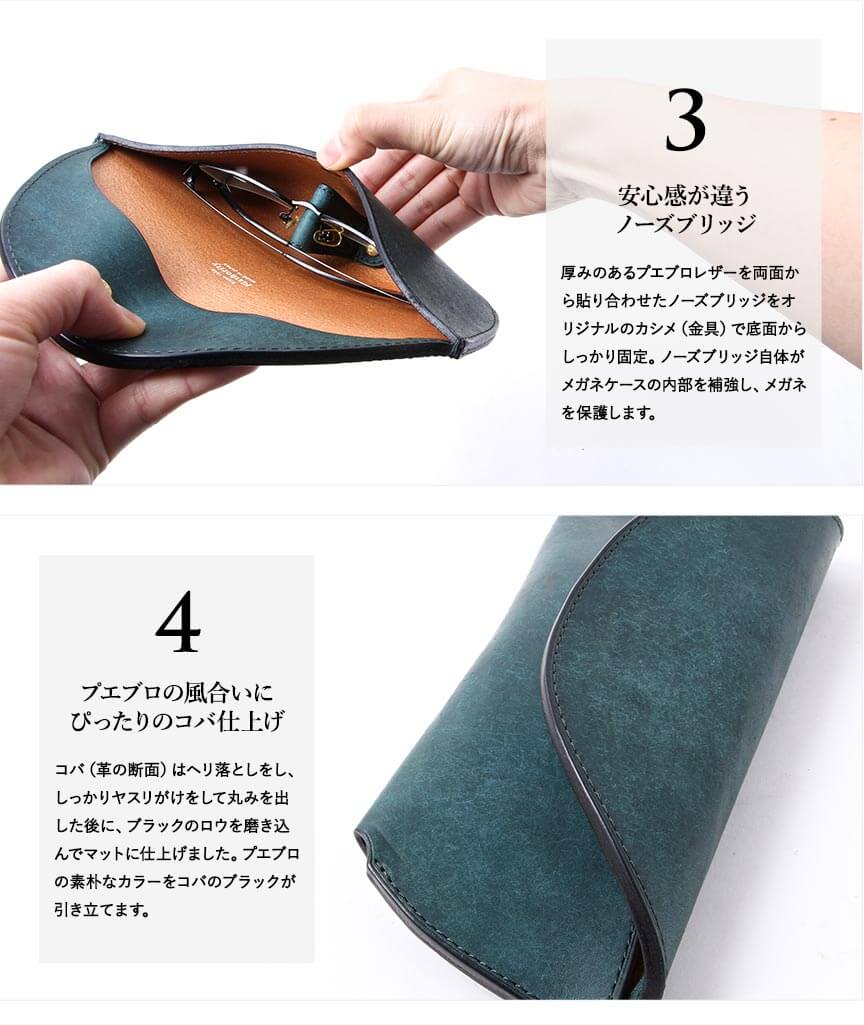 3

安心感が違う
ノーズブリッジ

厚みのあるプエブロレザーを両面から貼り合わせたノーズブリッジをオリジナルのカシメ（金具）で底面からしっかり固定。ノーズブリッジ自体がメガネケースの内部を補強し、メガネを保護します。

4

プエブロの風合いに
ぴったりのコバ仕上げ

コバ（革の断面）はヘリ落としをし、しっかりヤスリがけをして丸みを出した後に、ブラックのロウを磨き込んでマットに仕上げました。プエブロの素朴なカラーをコバのブラックが引き立てます。