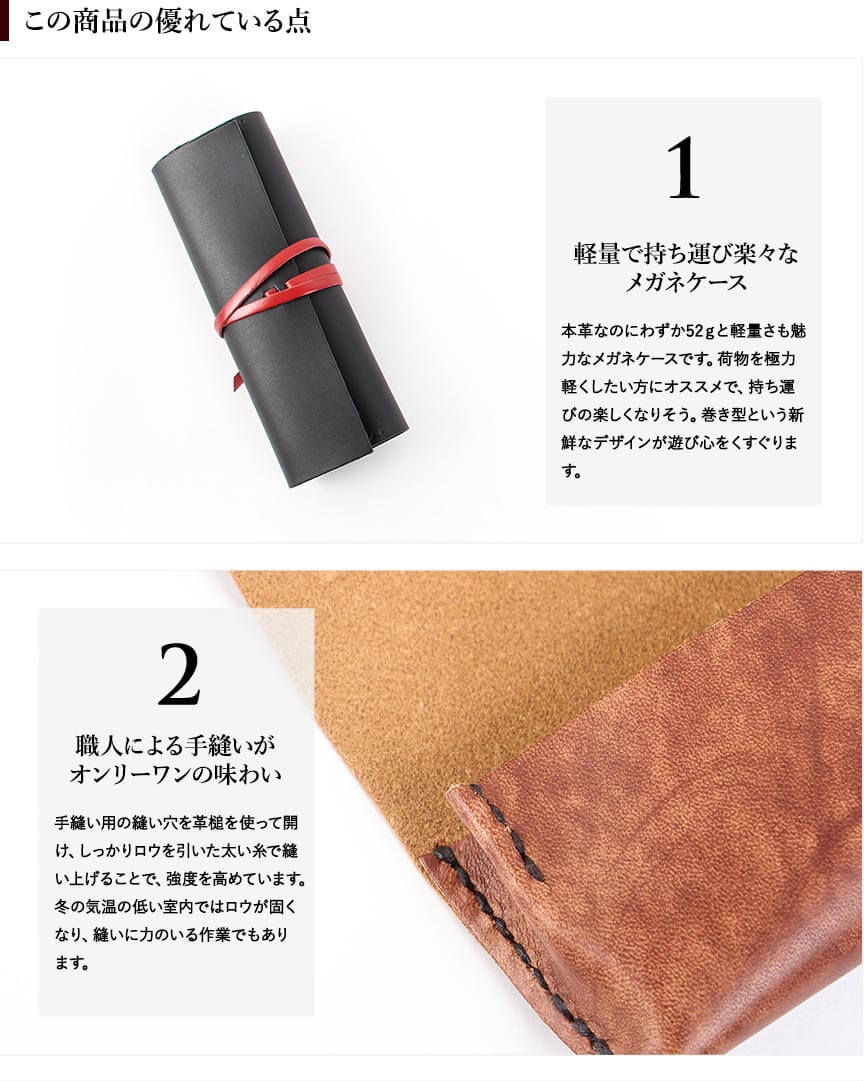 この商品の優れている点

1

軽量で持ち運び楽々なメガネケース

本革なのにわずか52gと軽量さも魅力なメガネケースです。荷物を極力軽くしたい方にオススメで、持ち運びの楽しくなりそう。巻き型という新鮮なデザインが遊び心をくすぐります。

2

職人による手縫いがオンリーワンの味わい

手縫い用の縫い穴を革槌を使って開け、しっかりロウを引いた太い糸で縫い上げることで、強度を高めています。冬の気温の低い室内ではロウが固くなり、縫いに力のいる作業でもあります。