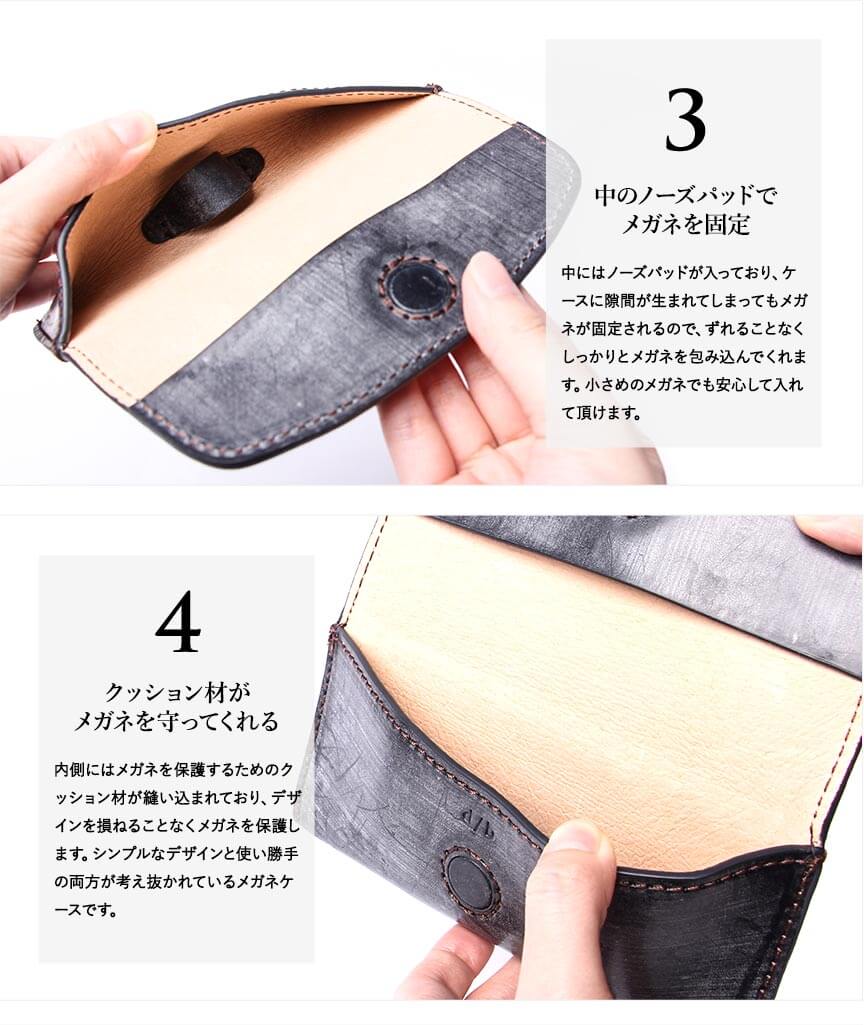 3

中のノーズパッドで
メガネを固定

中にはノーズパッドが入っており、ケースに隙間が生まれてしまってもメガネが固定されるので、ずれることなくしっかりとメガネを包み込んでくれます。小さめのメガネでも安心して入れて頂けます。

4

クッション材が
メガネを守ってくれる

内側にはメガネを保護するためのクッション材が縫い込まれており、デザインを損ねることなくメガネを保護します。シンプルなデザインと使い勝手の両方が考え抜かれているメガネケースです。