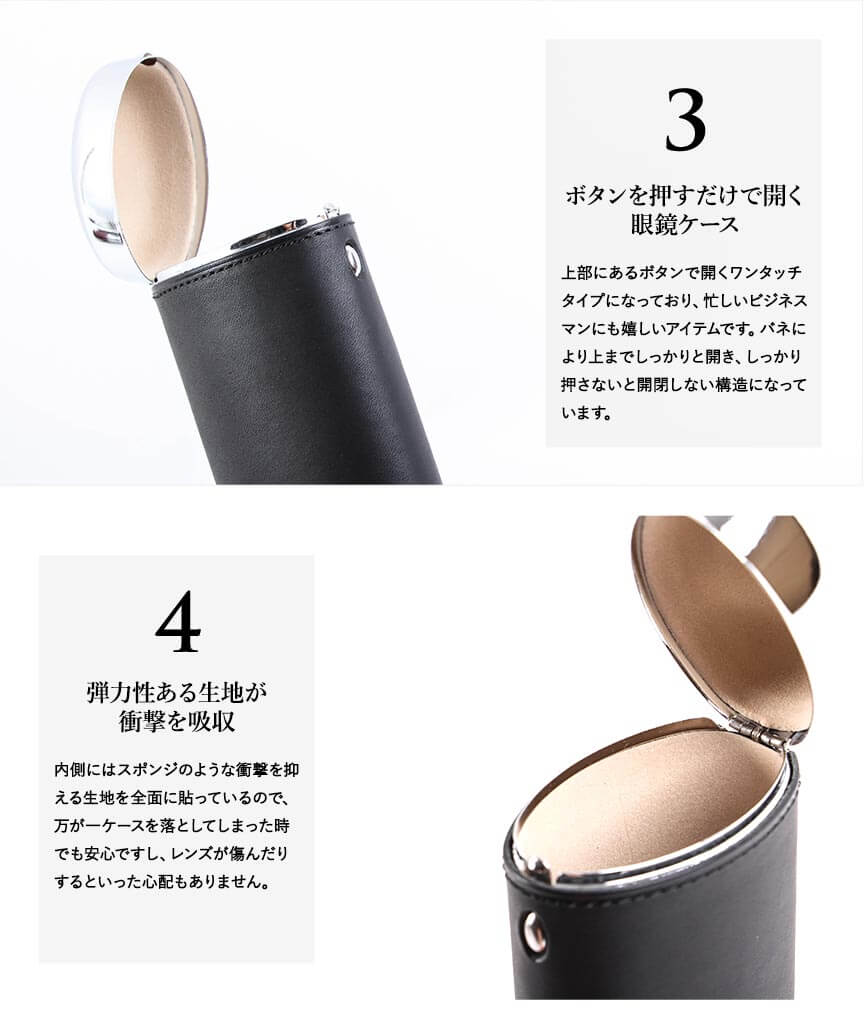 3

ボタンを押すだけで開く眼鏡ケース

上部にあるボタンで開くワンタッチタイプになっており、忙しいビジネスマンにも嬉しいアイテムです。バネにより上までしっかりと開き、しっかり押さないと開閉しない構造になっています。

4

弾力性ある生地が衝撃を吸収

内側にはスポンジのような衝撃を抑える生地を全面に貼っているので、万が一ケースを落としてしまった時でも安心ですし、レンズが傷んだりするといった心配もありません。