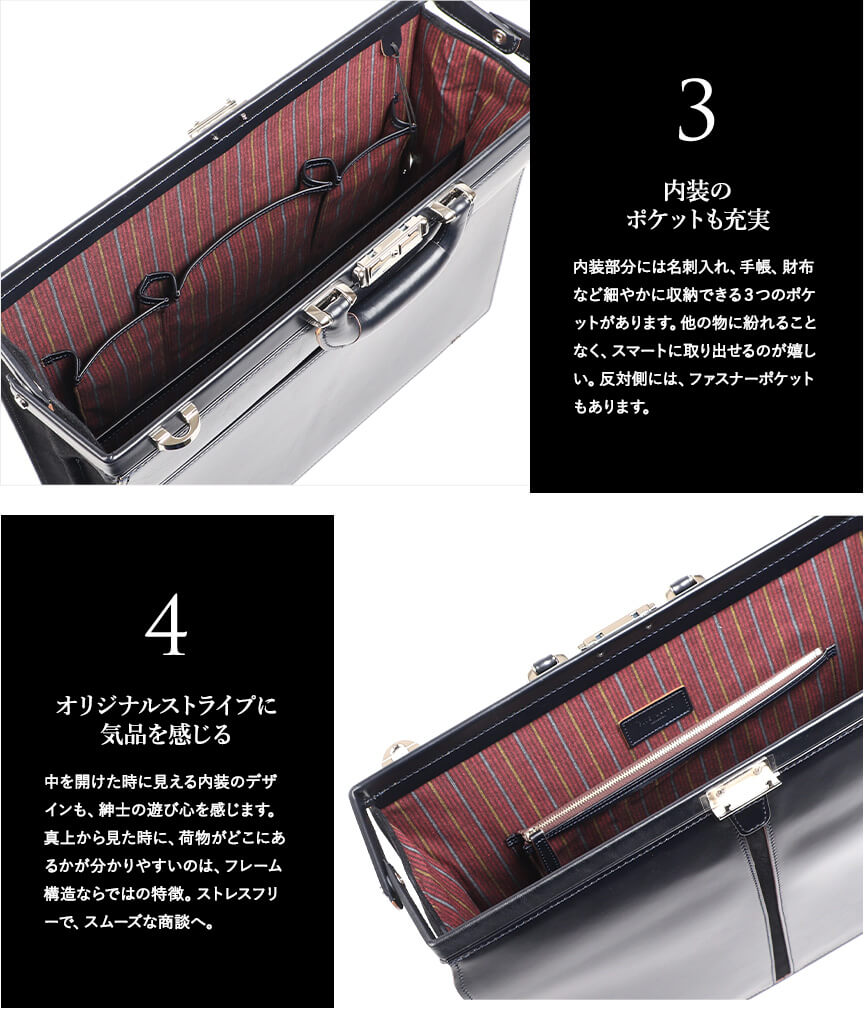 3

内装の
ポケットも充実

内装部分には名刺入れ、手帳、財布など細やかに収納できる3つのポケットがあります。他の物に紛れることなく、スマートに取り出せるのが嬉しい。反対側には、ファスナーポケットもあります。

4

オリジナルストライプに
気品を感じる

中を開けた時に見える内装のデザインも、紳士の遊び心を感じます。真上から見た時に、荷物がどこにあるかが分かりやすいのは、フレーム構造ならではの特徴。ストレスフリーで、スムーズな商談へ。