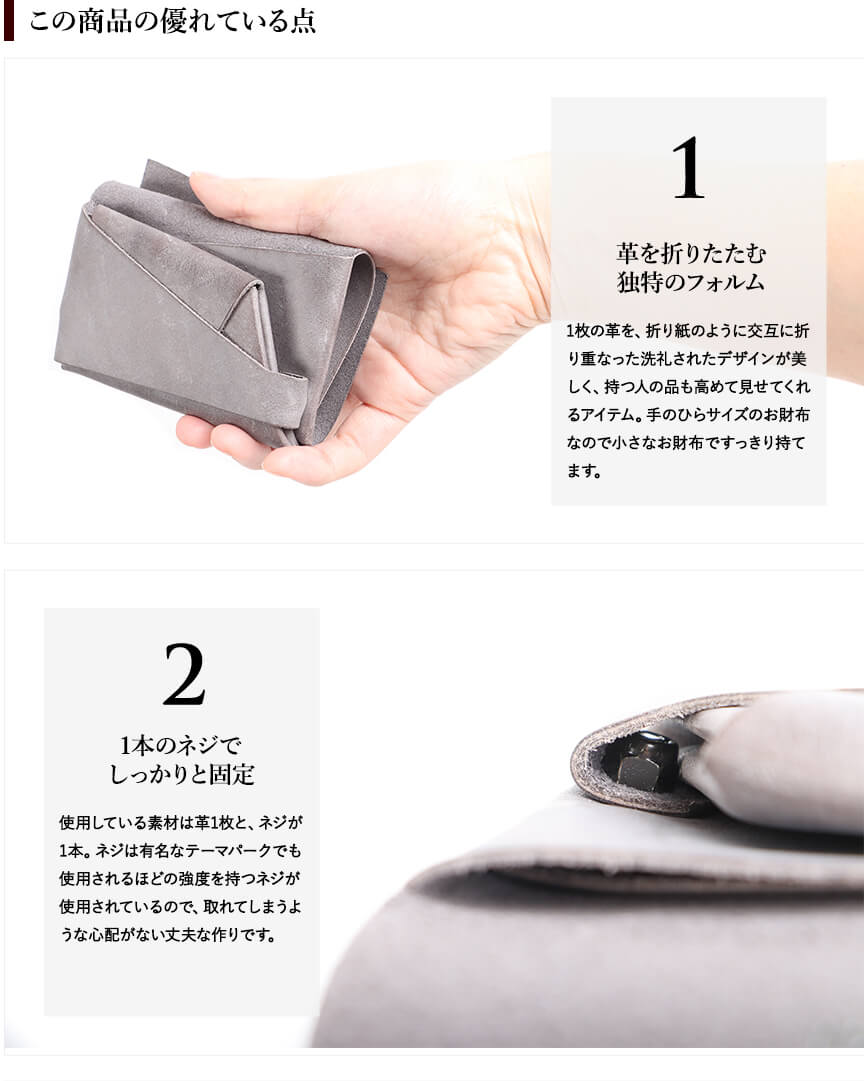 この商品の優れている点

1

革を折りたたむ
独特のフォルム

1枚の革を、折り紙のように交互に折り重なった洗礼されたデザインが美しく、持つ人の品も高めて見せてくれるアイテム。手のひらサイズのお財布なので小さなお財布ですっきり持てます。

2

1本のネジで
しっかりと固定

使用している素材は革1枚と、ネジが1本。ネジは有名なテーマパークでも使用されるほどの強度を持つネジが使用されているので、取れてしまうような心配がない丈夫な作りです。