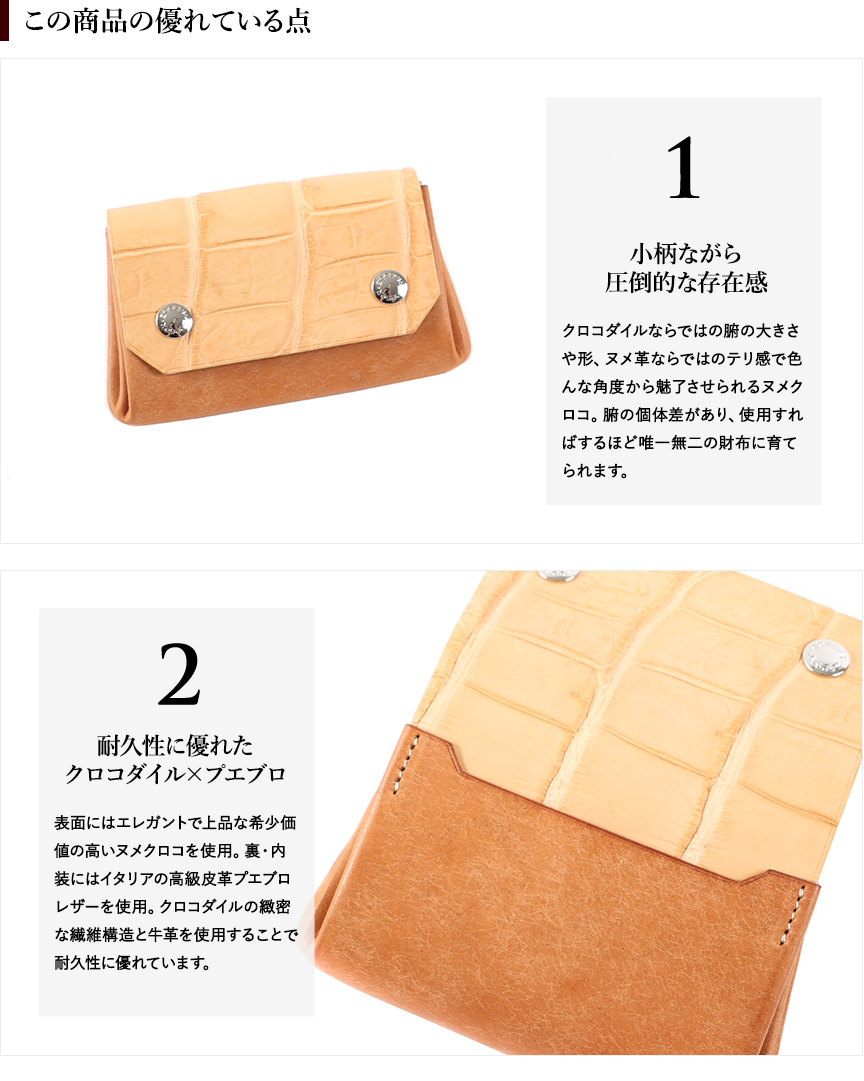 この商品の優れている点

1

小柄ながら
圧倒的な存在感

クロコダイルならではの腑の大きさや形、ヌメ革ならではのテリ感で色んな角度から魅了させられるヌメクロコ。腑の個体差があり、使用すればするほど唯一無二の財布に育てられます。

2

耐久性に優れた
クロコダイル×プエブロ

表面にはエレガントで上品な希少価値の高いヌメクロコを使用。裏・内装にはイタリアの高級皮革プエブロレザーを使用。クロコダイルの緻密な繊維構造と牛革を使用することで耐久性に優れています。