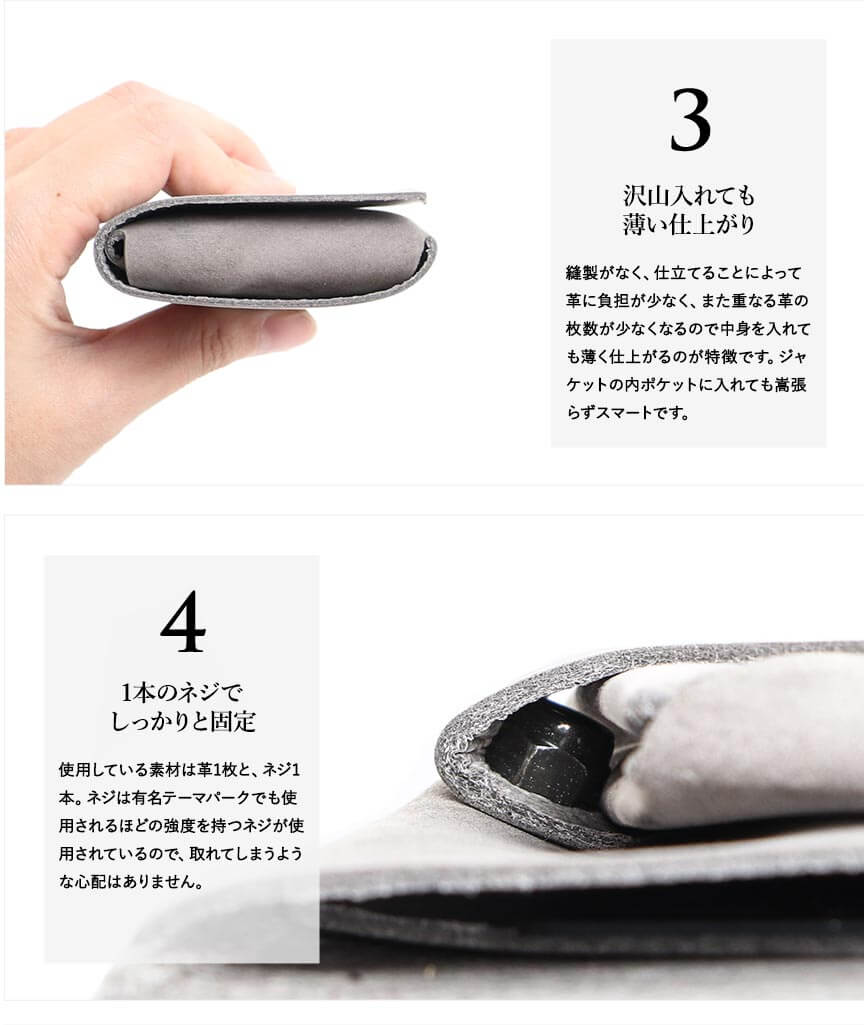 3

沢山入れても
薄い仕上がり

縫製がなく、仕立てることによって革に負担が少なく、また重なる革の枚数が少なくなるので中身を入れても薄く仕上がるのが特徴です。ジャケットの内ポケットに入れても嵩張らずスマートです。

4

1本のネジで
しっかりと固定

使用している素材は革1枚と、ネジ1本。ネジは有名テーマパークでも使用されるほどの強度を持つネジが使用されているので、取れてしまうような心配はありません。