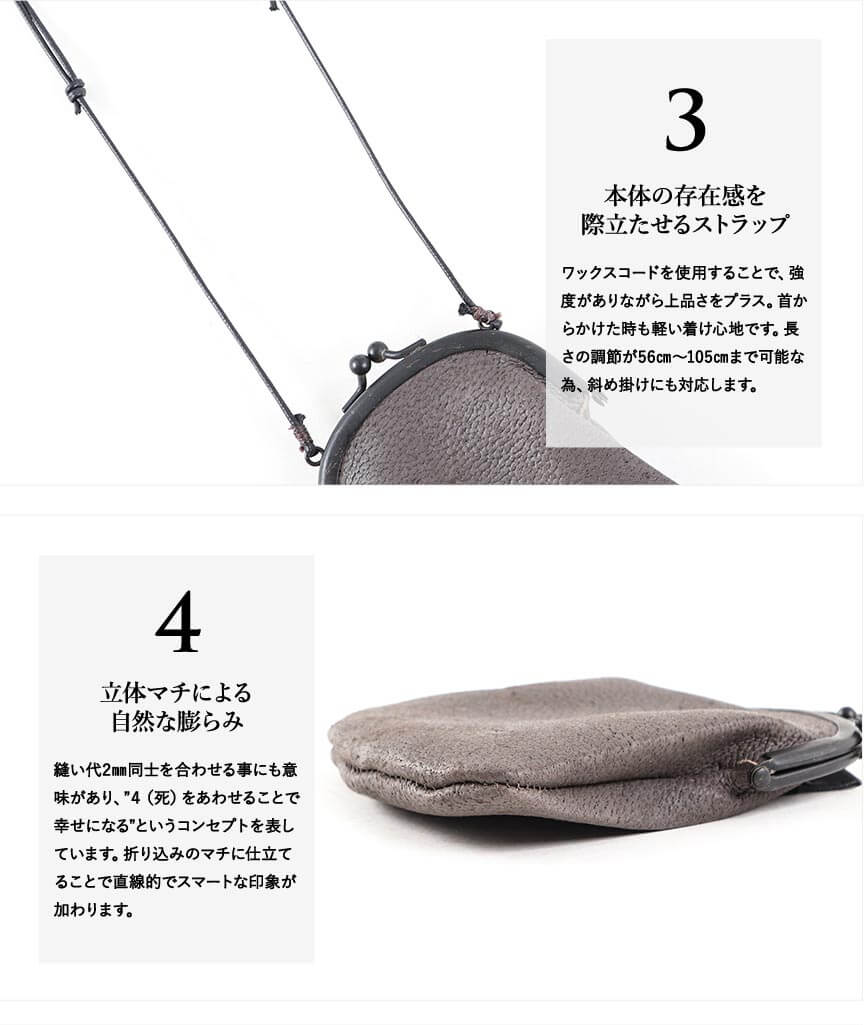 3

本体の存在感を
際立たせるストラップ

ワックスコードを使用することで、強度がありながら上品さをプラス。首からかけた時も軽い着け心地です。長さの調節が56cm～105cmまで可能な為、斜め掛けにも対応します。

4

立体マチによる
自然な膨らみ

縫い代2㎜同士を合わせる事にも意味があり、"4（死）をあわせることで幸せになる"というコンセプトを表しています。折り込みのマチに仕立てることで直線的でスマートな印象が加わります。