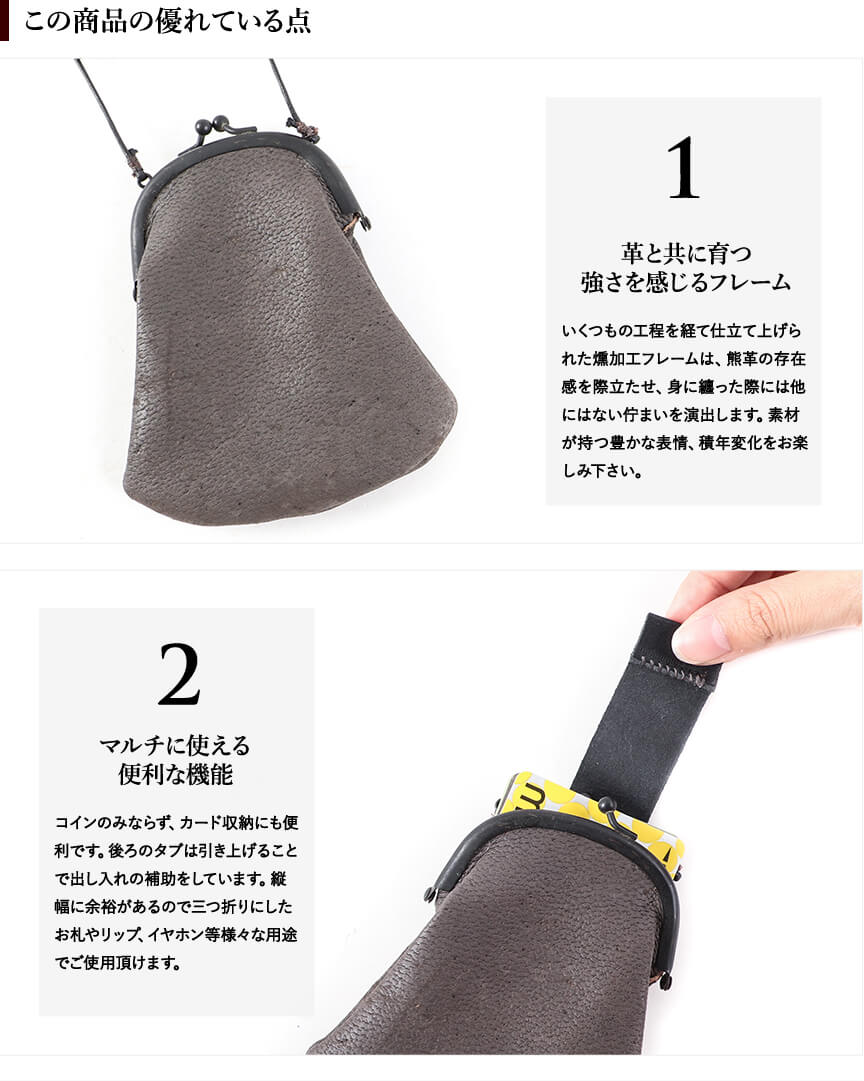 この商品の優れている点

1

革と共に育つ
強さを感じるフレーム

いくつもの工程を経て仕立て上げられた燻加工フレームは、熊革の存在感を際立たせ、身に纏った際には他にはない佇まいを演出します。素材が持つ豊かな表情、積年変化をお楽しみ下さい。

2

マルチに使える
便利な機能

コインのみならず、カード収納にも便利です。後ろのタブは引き上げることで出し入れの補助をしています。縦幅に余裕があるので三つ折りにしたお札やリップ、イヤホン等様々な用途でご使用頂けます。