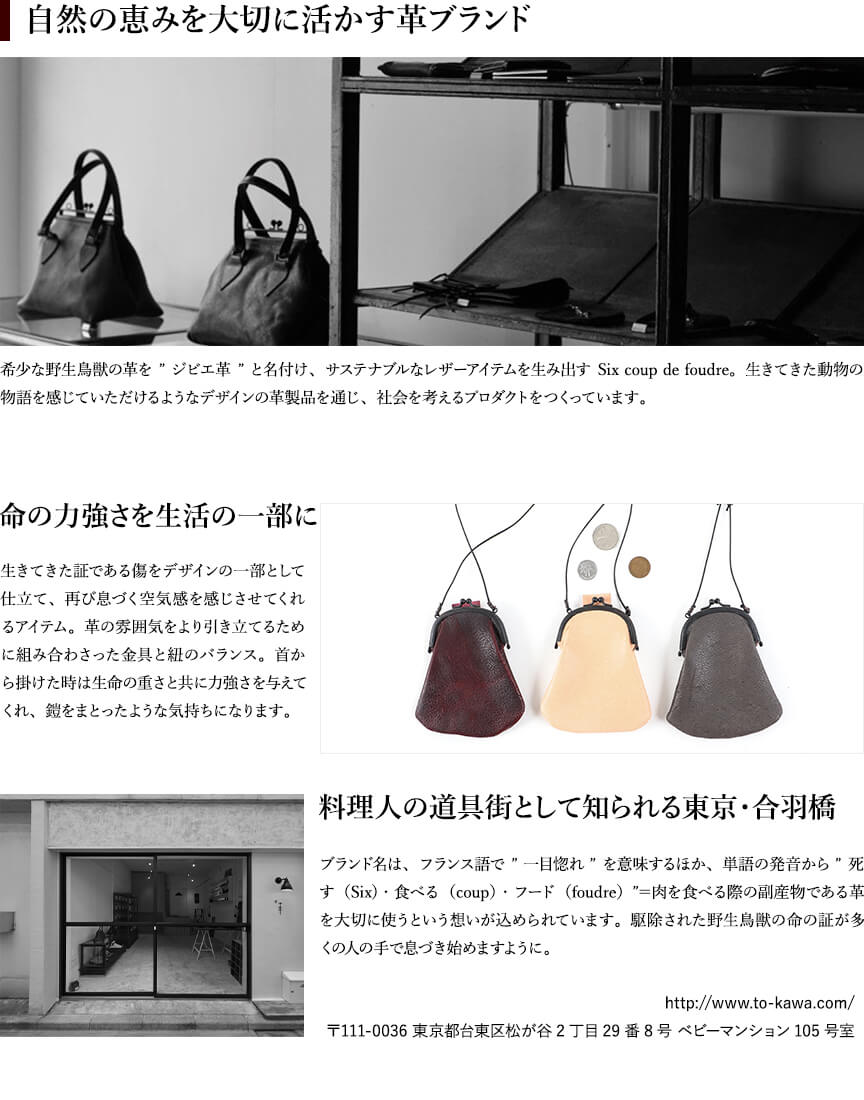 自然の恵みを大切に活かす革ブランド

希少な野生鳥獣の革を ” ジビエ革 ” と名付け、サステナブルなレザーアイテムを生み出す Six coup de foudre。生きてきた動物の物語を感じていただけるようなデザインの革製品を通じ、社会を考えるプロダクトをつくっています。

命の力強さを生活の一部に

生きてきた証である傷をデザインの一部として仕立て、再び息づく空気感を感じさせてくれるアイテム。革の雰囲気をより引き立てるために組み合わさった金具と紐のバランス。首から掛けた時は生命の重さと共に力強さを与えてくれ、鎧をまとったような気持ちになります。

料理人の道具街として知られる東京・合羽橋

ブランド名は、フランス語で ” 一目惚れ ” を意味するほか、単語の発音から ” 死す（Six）・食べる（coup）・フード（foudre）”=肉を食べる際の副産物である革を大切に使うという想いが込められています。駆除された野生鳥獣の命の証が多くの人の手で息づき始めますように。

http://www.to-kawa.com/
〒111-0036 東京都台東区松が谷 2 丁目 29 番 8 号 ベビーマンション 105 号室