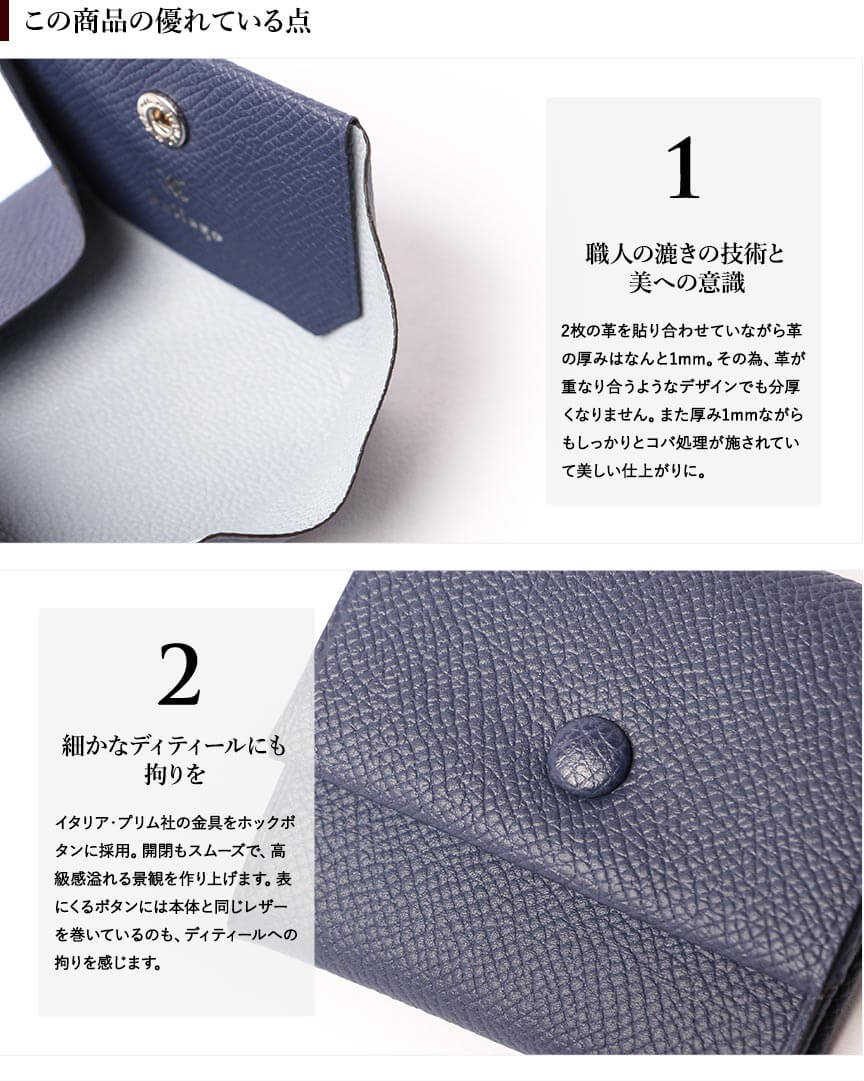 この商品の優れている点

1

職人の漉きの技術と美への意識

2枚の革を貼り合わせていながら革の厚みはなんと1mm。その為、革が重なり合うようなデザインでも分厚くなりません。また厚み1mmながらもしっかりとコバ処理が施されていて美しい仕上がりに。

2

細かなディティールにも拘りを

イタリア・プリム社の金具をホックボタンに採用。開閉もスムーズで、高級感溢れる景観を作り上げます。表にくるボタンには本体と同じレザーを巻いているのも、ディティールへの拘りを感じます。