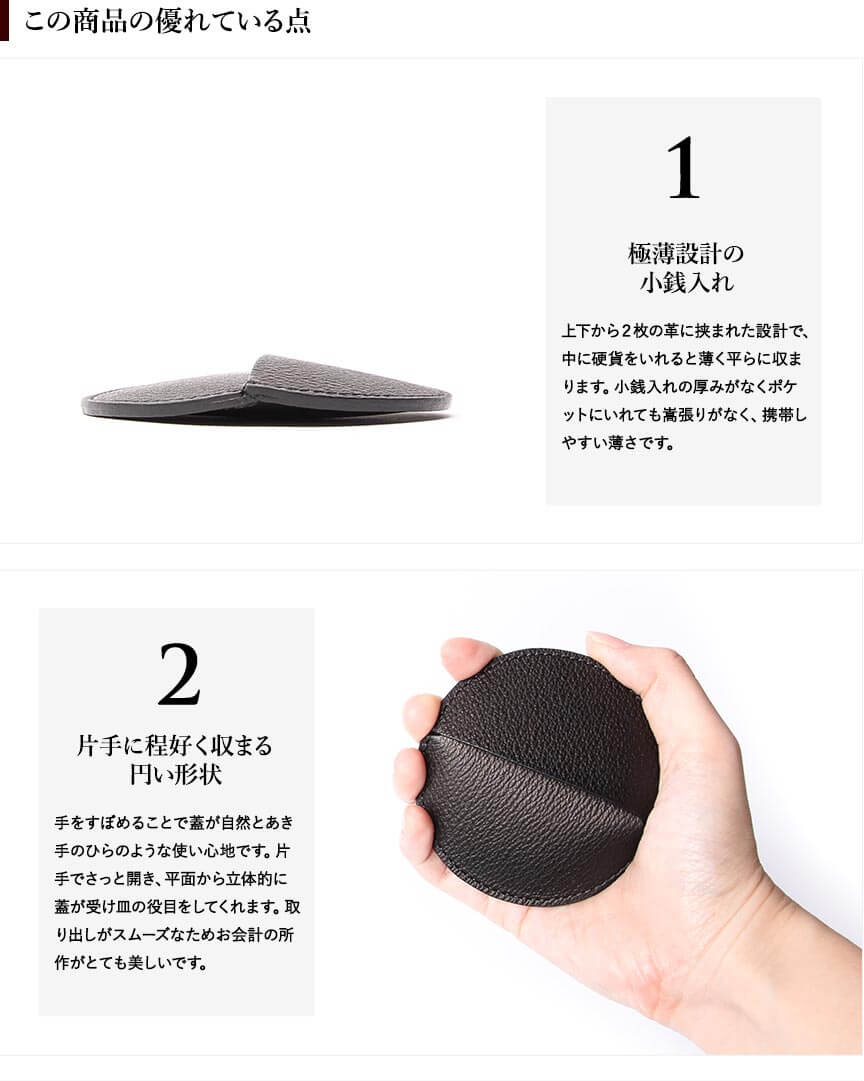 この商品の優れている点

1

極薄設計の
小銭入れ

上下から2枚の革に挟まれた設計で、中に硬貨をいれると薄く平らに収まります。小銭入れの厚みがなくポケットにいれても嵩張りがなく、携帯しやすい薄さです。

2

片手に程好く収まる
円い形状

手をすぼめることで蓋が自然とあき手のひらのような使い心地です。片手でさっと開き、平面から立体的に蓋が受け皿の役目をしてくれます。取り出しがスムーズなためお会計の所作がとても美しいです。