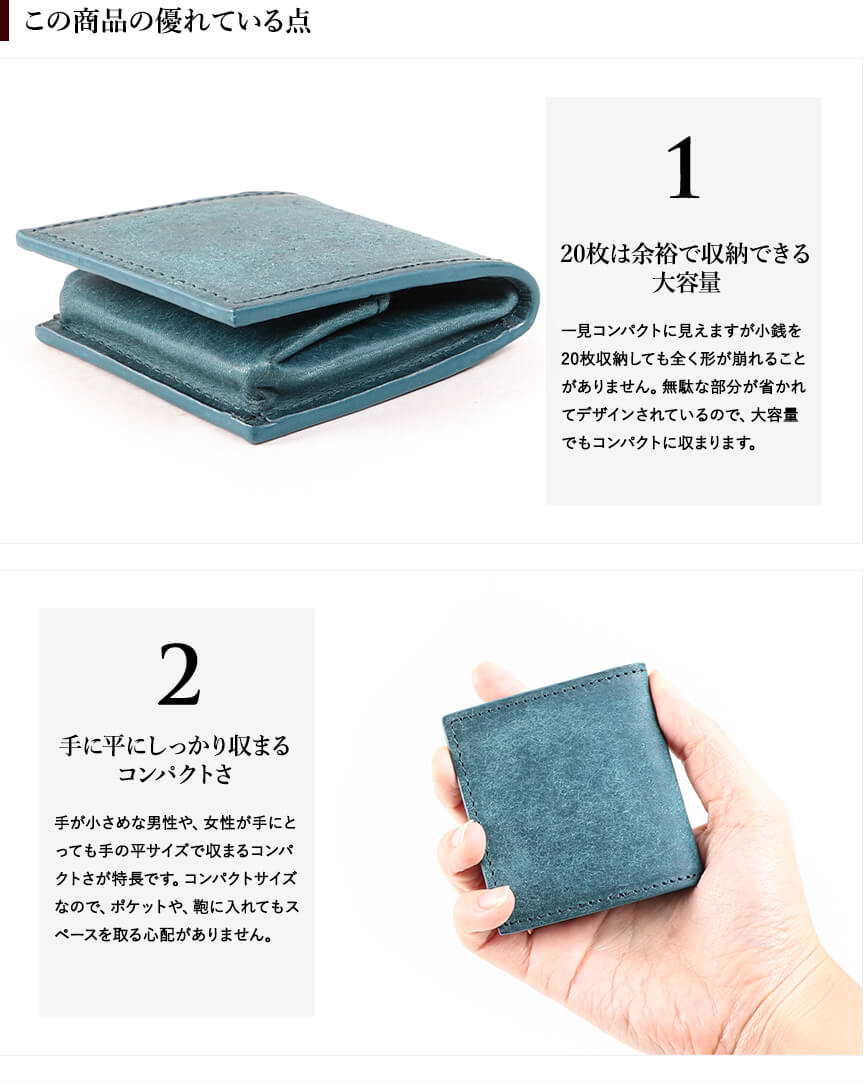 この商品の優れている点

1

20枚は余裕で収納できる大容量

一見コンパクトに見えますが小銭を20枚収納しても全く形が崩れることがありません。無駄な部分が省かれてデザインされているので、大容量でもコンパクトに収まります。

2

手に平にしっかり収まるコンパクトさ

手が小さめな男性や、女性が手にとっても手の平サイズで収まるコンパクトさが特長です。コンパクトサイズなので、ポケットや、鞄に入れてもスペースを取る心配がありません。