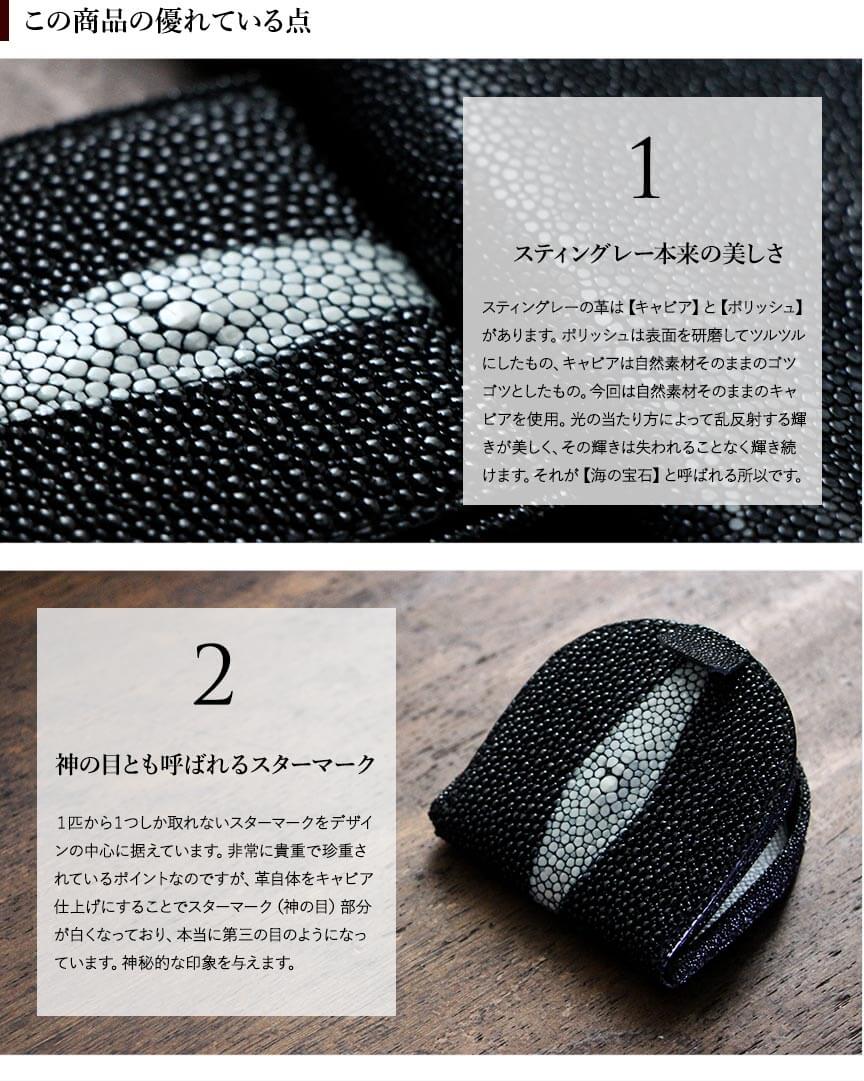 この商品の優れている点

1

スティングレー本来の美しさ

スティングレーの革は【キャビア】と【ポリッシュ】があります。ポリッシュは表面を研磨してツルツルにしたもの、キャビアは自然素材そのままのゴツゴツとしたもの。今回は自然素材そのままのキャビアを使用。光の当たり方によって乱反射する輝きが美しく、その輝きは失われることなく輝き続けます。それが【海の宝石】と呼ばれる所以です。

2

神の目とも呼ばれるスターマーク

1匹から1つしか取れないスターマークをデザインの中心に据えています。非常に貴重で珍重されているポイントなのですが、革自体をキャビア仕上げにすることでスターマーク（神の目）部分が白くなっており、本当に第三の目のようになっています。神秘的な印象を与えます。