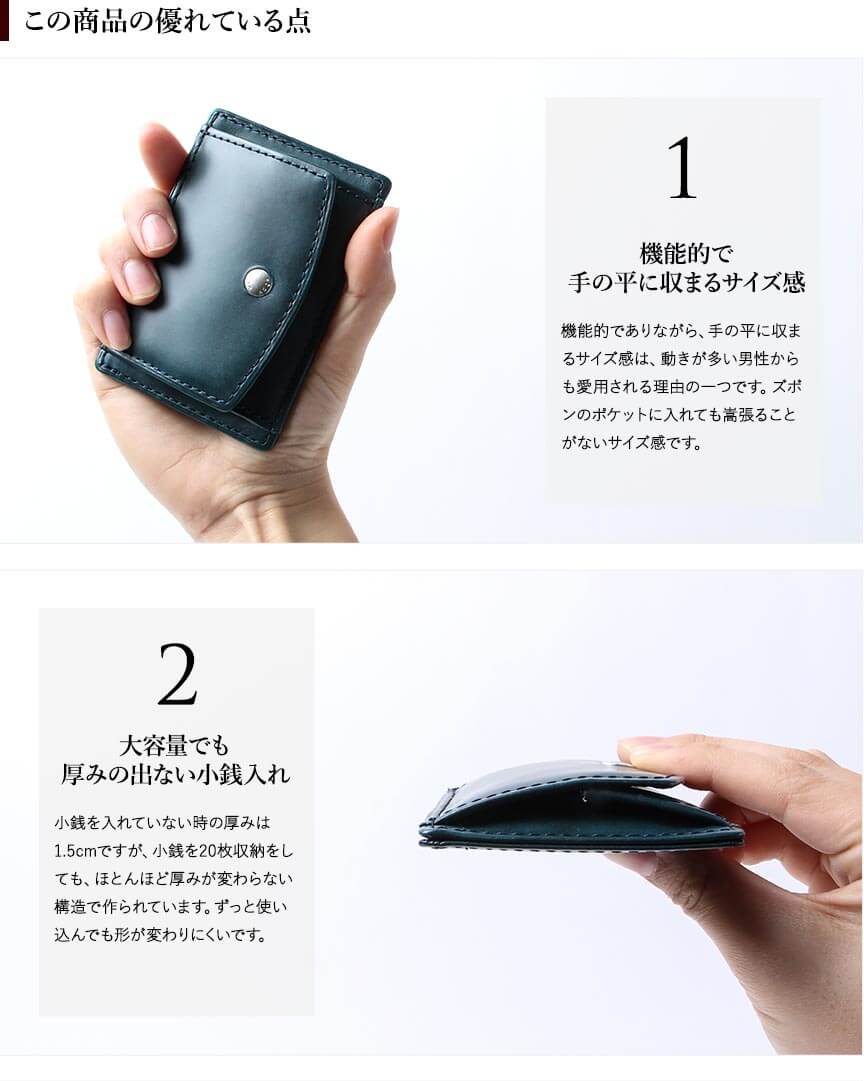 この商品の優れている点

1

機能的で
手の平に収まるサイズ感

機能的でありながら、手の平に収まるサイズ感は、動きが多い男性からも愛用される理由の一つです。ズボンのポケットに入れても嵩張ることがないサイズ感です。

2

大容量でも
厚みの出ない小銭入れ

小銭を入れていない時の厚みは1.5cmですが、小銭を20枚収納をしても、ほとんほど厚みが変わらない構造で作られています。ずっと使い込んでも形が変わりにくいです。