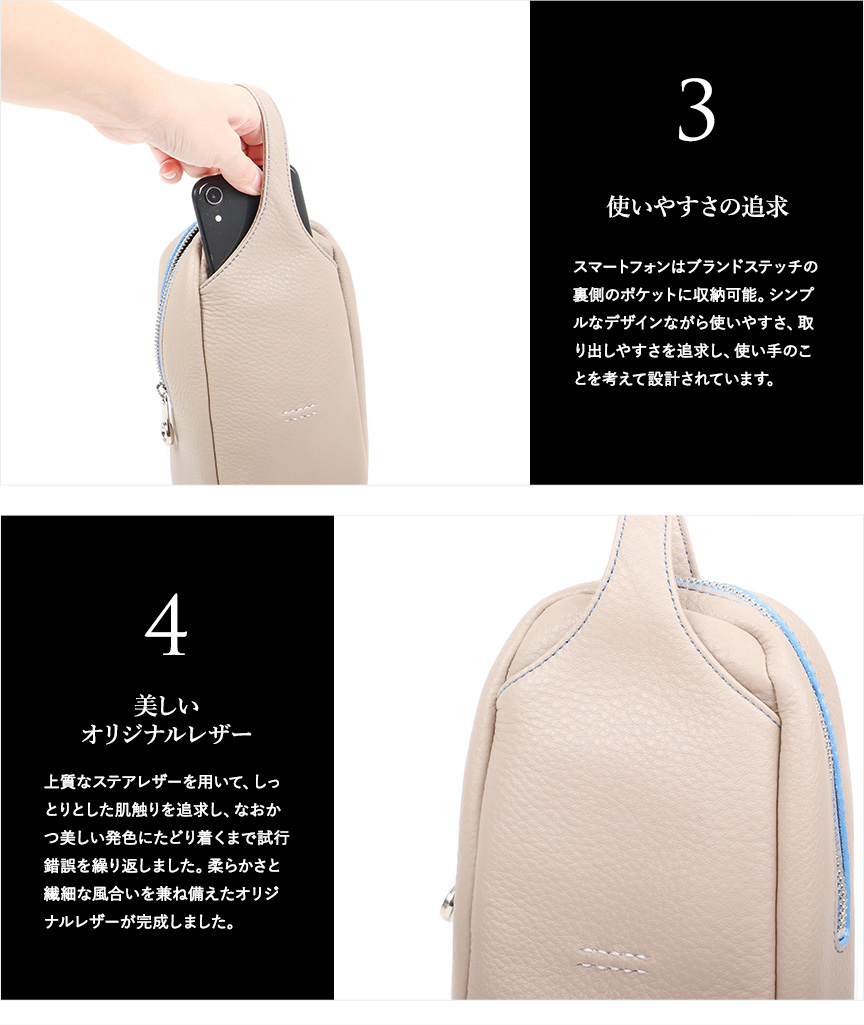 3

使いやすさの追求

スマートフォンはブランドステッチの裏側のポケットに収納可能。シンプルなデザインながら使いやすさ、取り出しやすさを追求し、使い手のことを考えて設計されています。

4

美しい
オリジナルレザー

上質なステアレザーを用いて、しっとりとした肌触りを追求し、なおかつ美しい発色にたどり着くまで試行錯誤を繰り返しました。柔らかさと繊細な風合いを兼ね備えたオリジナルレザーが完成しました。