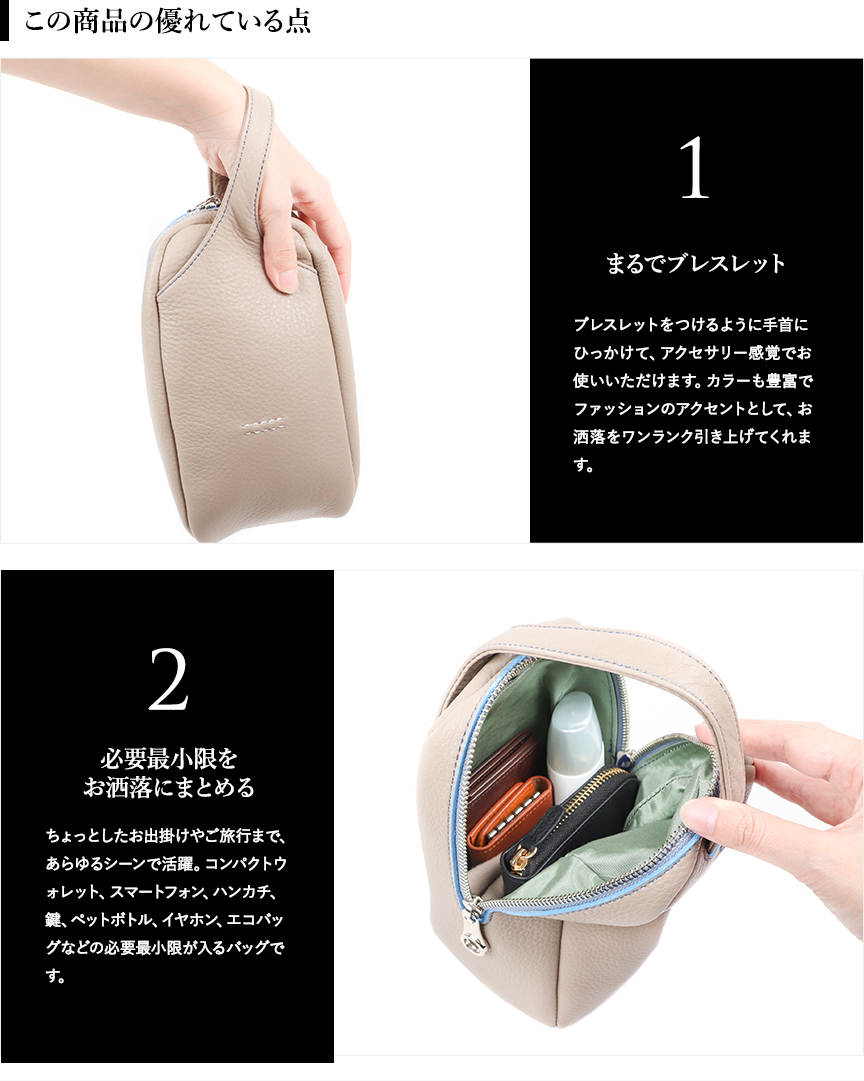 この商品の優れている点

1

まるでブレスレット

ブレスレットをつけるように手首にひっかけて、アクセサリー感覚でお使いいただけます。カラーも豊富でファッションのアクセントとして、お洒落をワンランク引き上げてくれます。

2

必要最小限を
お洒落にまとめる

ちょっとしたお出掛けやご旅行まで、あらゆるシーンで活躍。コンパクトウォレット、スマートフォン、ハンカチ、鍵、ペットボトル、イヤホン、エコバッグなどの必要最小限が入るバッグです。