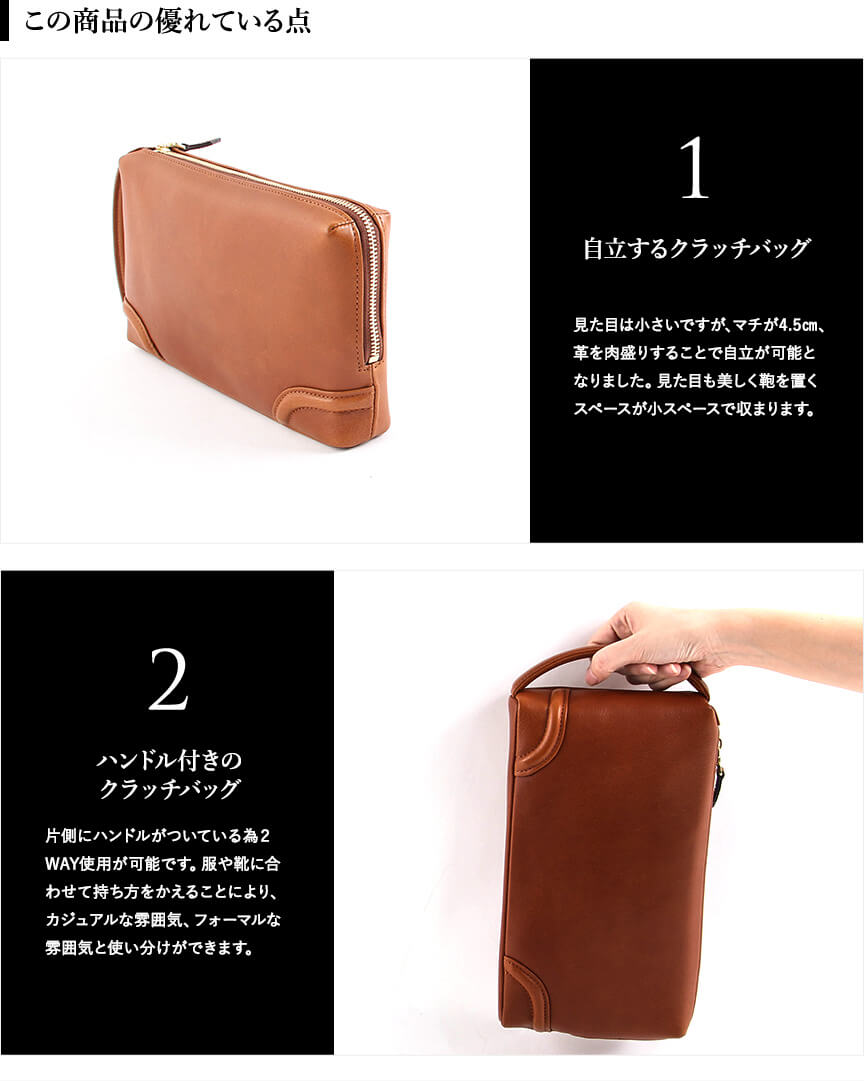 この商品の優れている点

1

自立するクラッチバッグ

見た目は小さいですが、マチが4.5㎝、革を肉盛りすることで自立が可能となりました。見た目も美しく鞄を置くスペースが小スペースで収まります。

2

ハンドル付きのクラッチバッグ

片側にハンドルがついている為2WAY使用が可能です。服や靴に合わせて持ち方をかえることにより、カジュアルな雰囲気、フォーマルな雰囲気と使い分けができます。