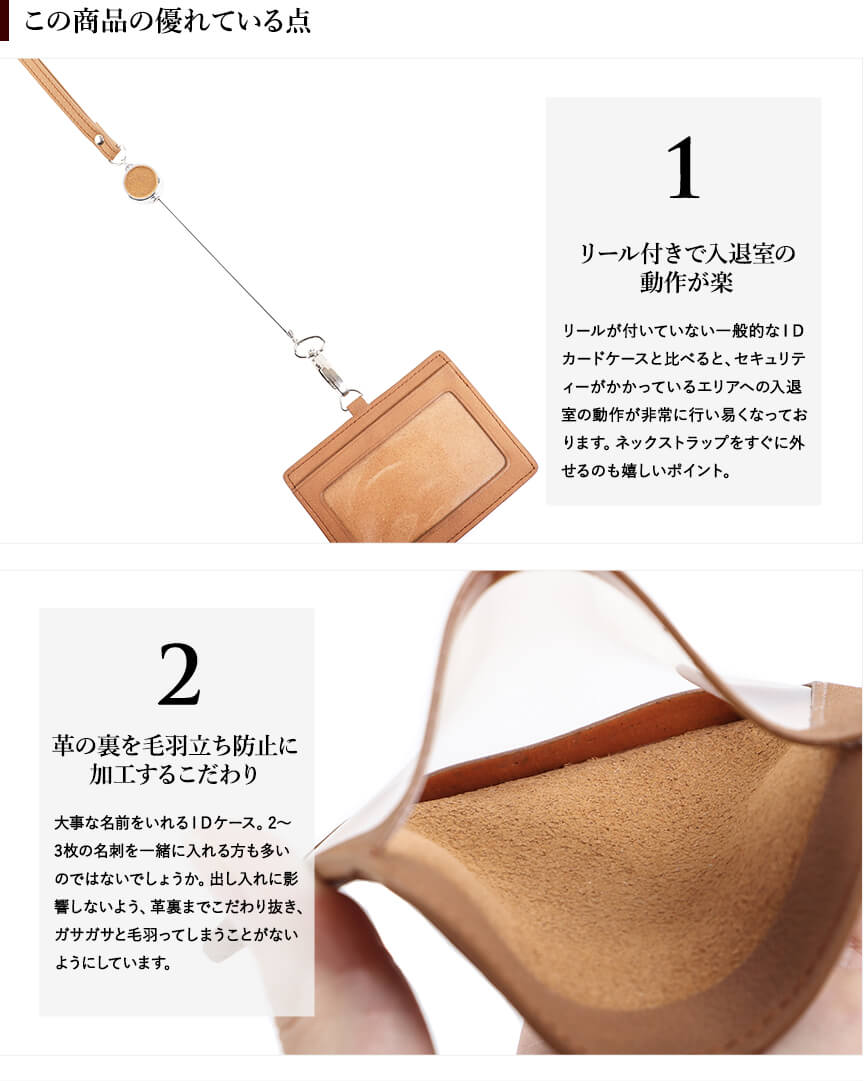 この商品の優れている点

1

リール付きで入退室の動作が楽

リールが付いていない一般的なIDカードケースと比べると、セキュリティーがかかっているエリアへの入退室の動作が非常に行い易くなっております。ネックストラップをすぐに外せるのも嬉しいポイント。

2

革の裏を毛羽立ち防止に加工するこだわり

大事な名前をいれるIDケース。2〜3枚の名刺を一緒に入れる方も多いのではないでしょうか。出し入れに影響しないよう、革裏までこだわり抜き、ガサガサと毛羽ってしまうことがないようにしています。