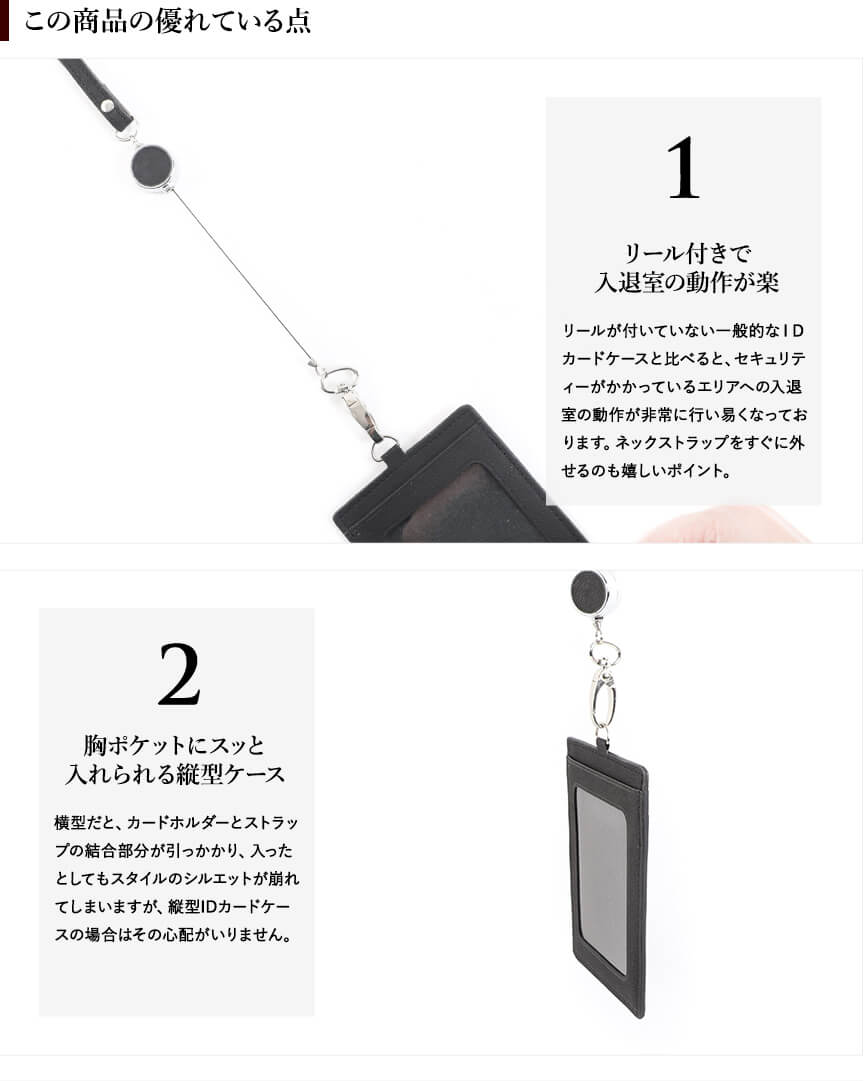 この商品の優れている点

1

リール付きで
入退室の動作が楽

リールが付いていない一般的なＩＤカードケースと比べると、セキュリティーがかかっているエリアへの入退室の動作が非常に行い易くなっております。ネックストラップをすぐに外せるのも嬉しいポイント。

2

胸ポケットにスッと
入れられる縦型ケース

横型だと、カードホルダーとストラップの結合部分が引っかかり、入ったとしてもスタイルのシルエットが崩れてしまいますが、縦型IDカードケースの場合はその心配がいりません。