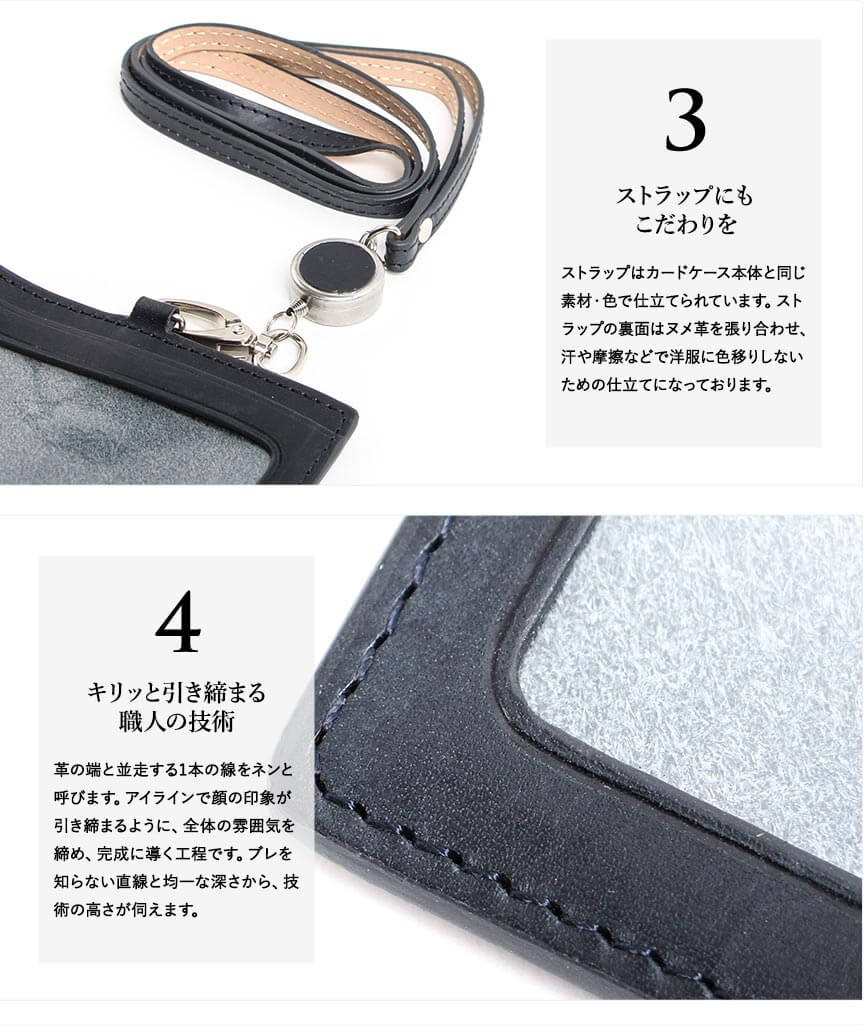 3

ストラップにも
こだわりを

ストラップはカードケース本体と同じ素材・色で仕立てられています。ストラップの裏面はヌメ革を張り合わせ、汗や摩擦などで洋服に色移りしないための仕立てになっております。

4

キリッと引き締まる
職人の技術

革の端と並走する1本の線をネンと呼びます。アイラインで顔の印象が引き締まるように、全体の雰囲気を締め、完成に導く工程です。ブレを知らない直線と均一な深さから、技術の高さが伺えます。