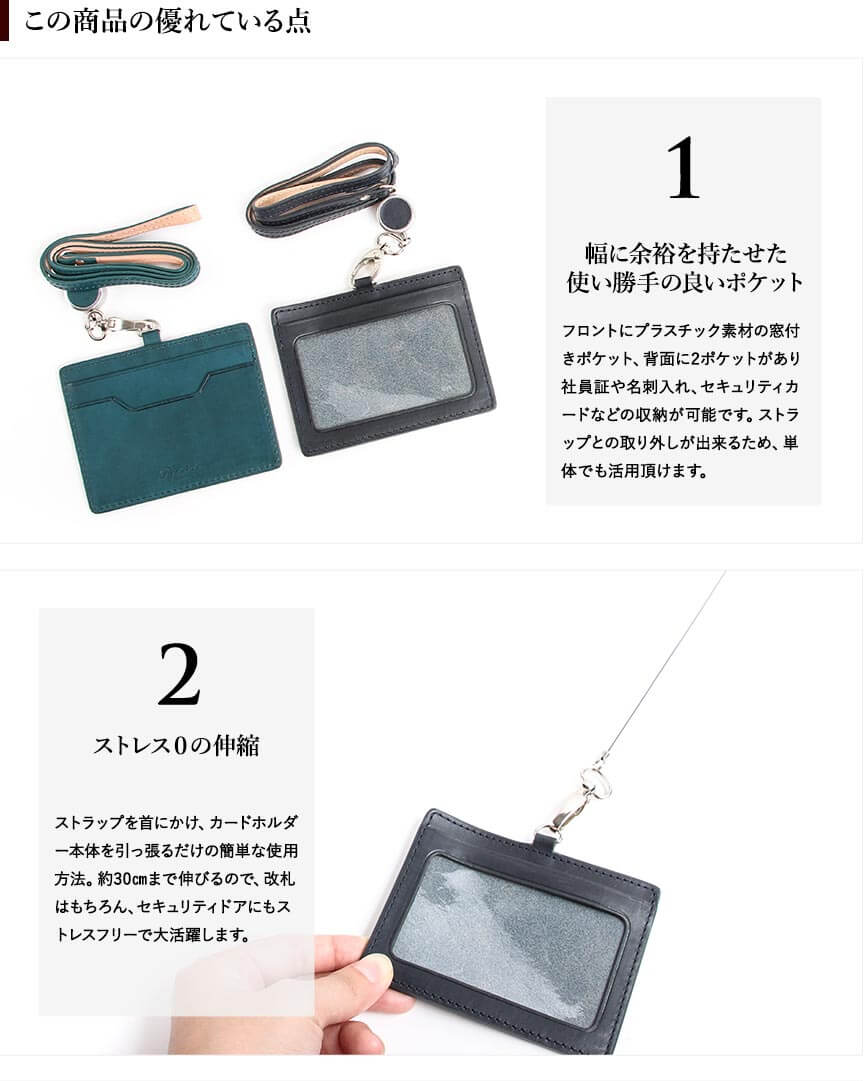 この商品の優れている点

1

幅に余裕を持たせた
使い勝手の良いポケット

フロントにプラスチック素材の窓付きポケット、背面に2ポケットがあり社員証や名刺入れ、セキュリティカードなどの収納が可能です。ストラップとの取り外しが出来るため、単体でも活用頂けます。

2

ストレス0の伸縮

ストラップを首にかけ、カードホルダー本体を引っ張るだけの簡単な使用方法。約30㎝まで伸びるので、改札はもちろん、セキュリティドアにもストレスフリーで大活躍します。