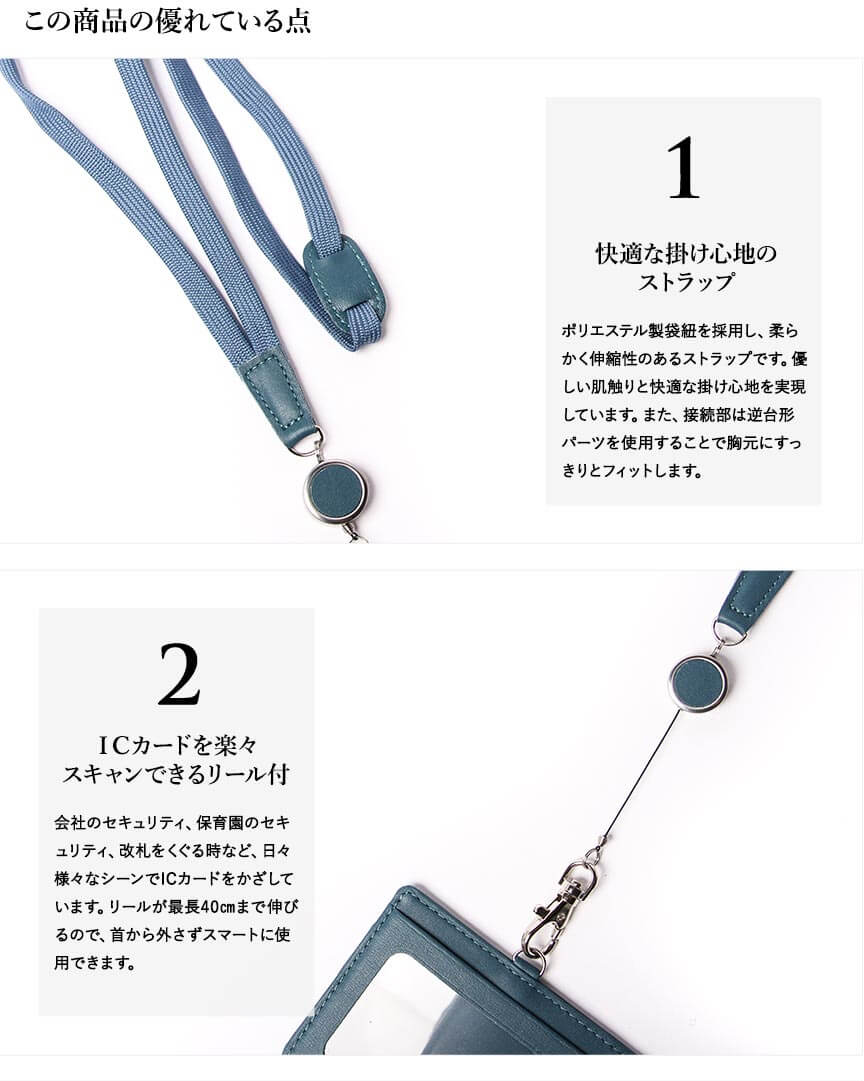 この商品の優れている点

1

快適な掛け心地のストラップ

ポリエステル製袋紐を採用し、柔らかく伸縮性のあるストラップです。優しい肌触りと快適な掛け心地を実現しています。また、接続部は逆台形パーツを使用することで胸元にすっきりとフィットします。

2

ICカードを楽々スキャンできるリール付

会社のセキュリティ、保育園のセキュリティ、改札をくぐる時など、日々様々なシーンでICカードをかざしています。リールが最長40cmまで伸びるので、首から外さずスマートに使用できます。