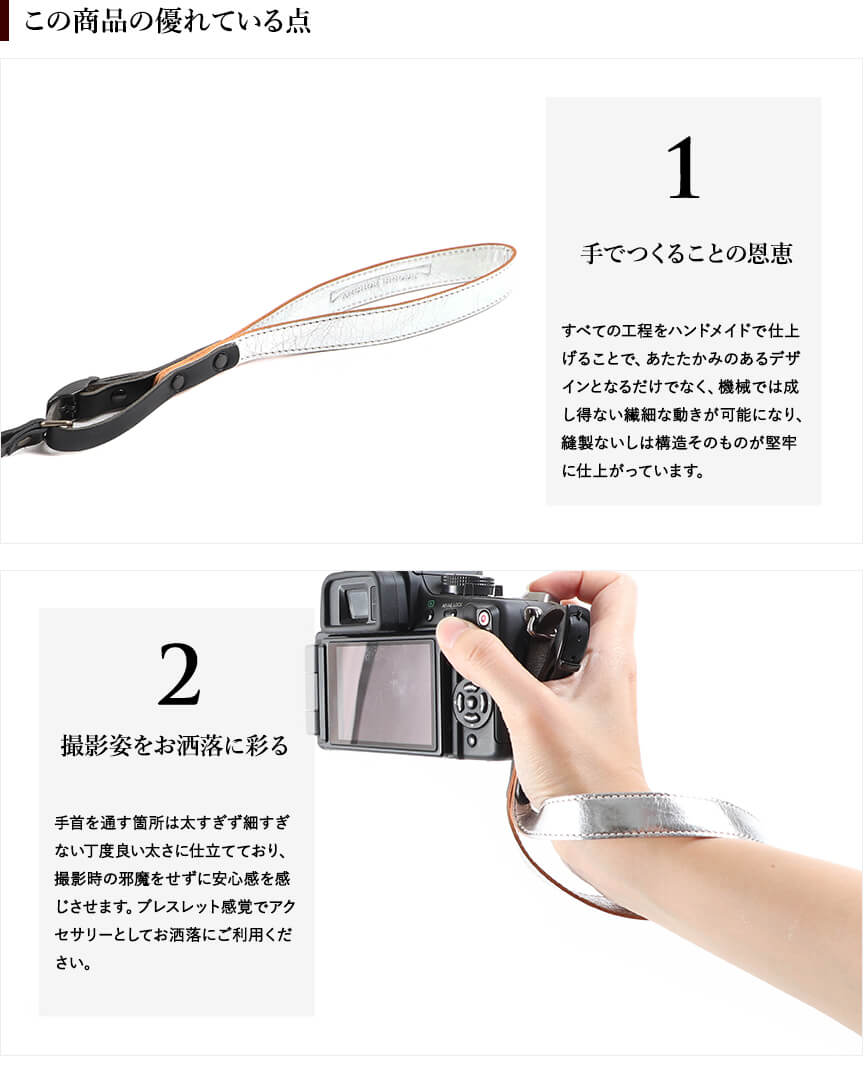 この商品の優れている点

1

手でつくることの恩恵

すべての工程をハンドメイドで仕上げることで、あたたかみのあるデザインとなるだけでなく、機械では成し得ない繊細な動きが可能になり、縫製ないしは構造そのものが堅牢に仕上がっています。

2

撮影姿をお洒落に彩る

手首を通す箇所は太すぎず細すぎない丁度良い太さに仕立てており、撮影時の邪魔をせずに安心感を感じさせます。ブレスレット感覚でアクセサリーとしてお洒落にご利用ください。