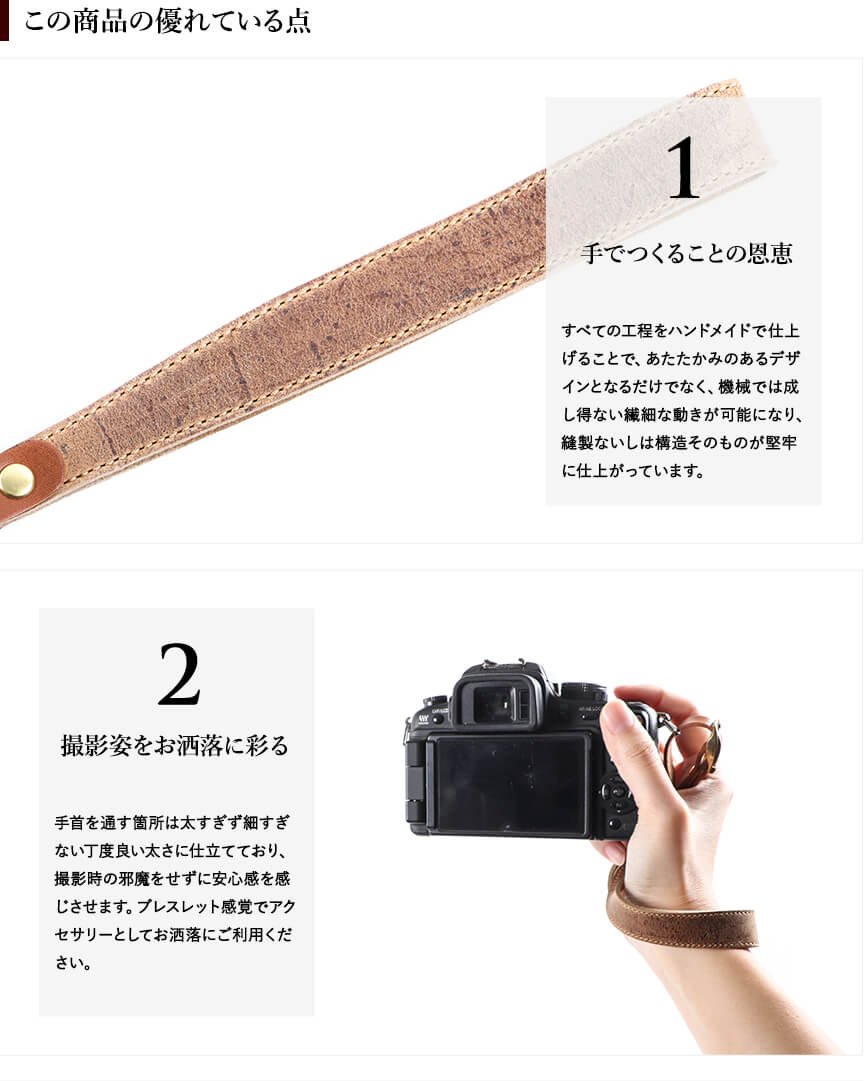 この商品の優れている点

1

手でつくることの恩恵

すべての工程をハンドメイドで仕上げることで、あたたかみのあるデザインとなるだけでなく、機械では成し得ない繊細な動きが可能になり、縫製ないしは構造そのものが堅牢に仕上がっています。

2

撮影姿をお洒落に彩る

手首を通す箇所は太すぎず細すぎない丁度良い太さに仕立てており、撮影時の邪魔をせずに安心感を感じさせます。ブレスレット感覚でアクセサリーとしてお洒落にご利用ください。