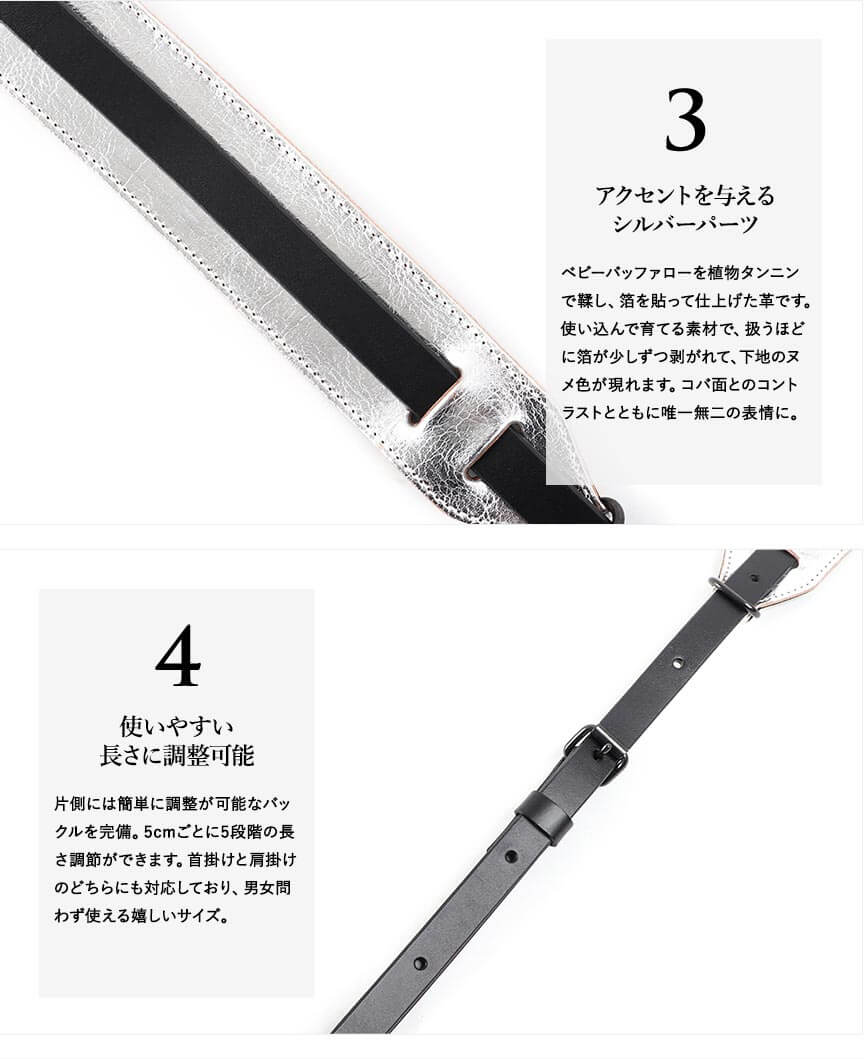 3

アクセントを与える
シルバーパーツ

ベビーバッファローを植物タンニンで鞣し、箔を貼って仕上げた革です。使い込んで育てる素材で、扱うほどに箔が少しずつ剥がれて、下地のヌメ色が現れます。コバ面とのコントラストとともに唯一無二の表情に。

4

使いやすい
長さに調整可能

片側には簡単に調整が可能なバックルを完備。5cmごとに5段階の長さ調節ができます。首掛けと肩掛けのどちらにも対応しており、男女問わず使える嬉しいサイズ。