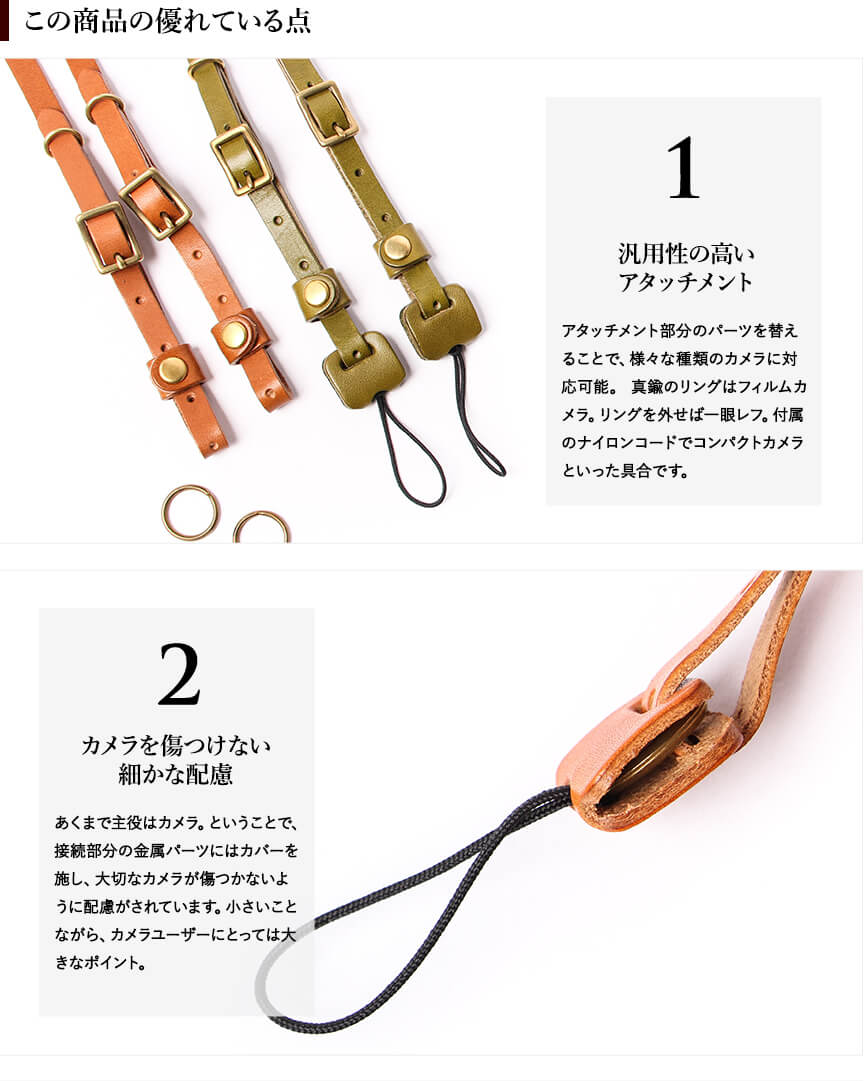 この商品の優れている点

1

汎用性の高い
アタッチメント

アタッチメント部分のパーツを替えることで、様々な種類のカメラに対応可能。 真鍮のリングはフィルムカメラ。リングを外せば一眼レフ。付属のナイロンコードでコンパクトカメラといった具合です。

2

カメラを傷つけない
細かな配慮

あくまで主役はカメラ。ということで、接続部分の金属パーツにはカバーを施し、大切なカメラが傷つかないように配慮がされています。小さいことながら、カメラユーザーにとっては大きなポイント。