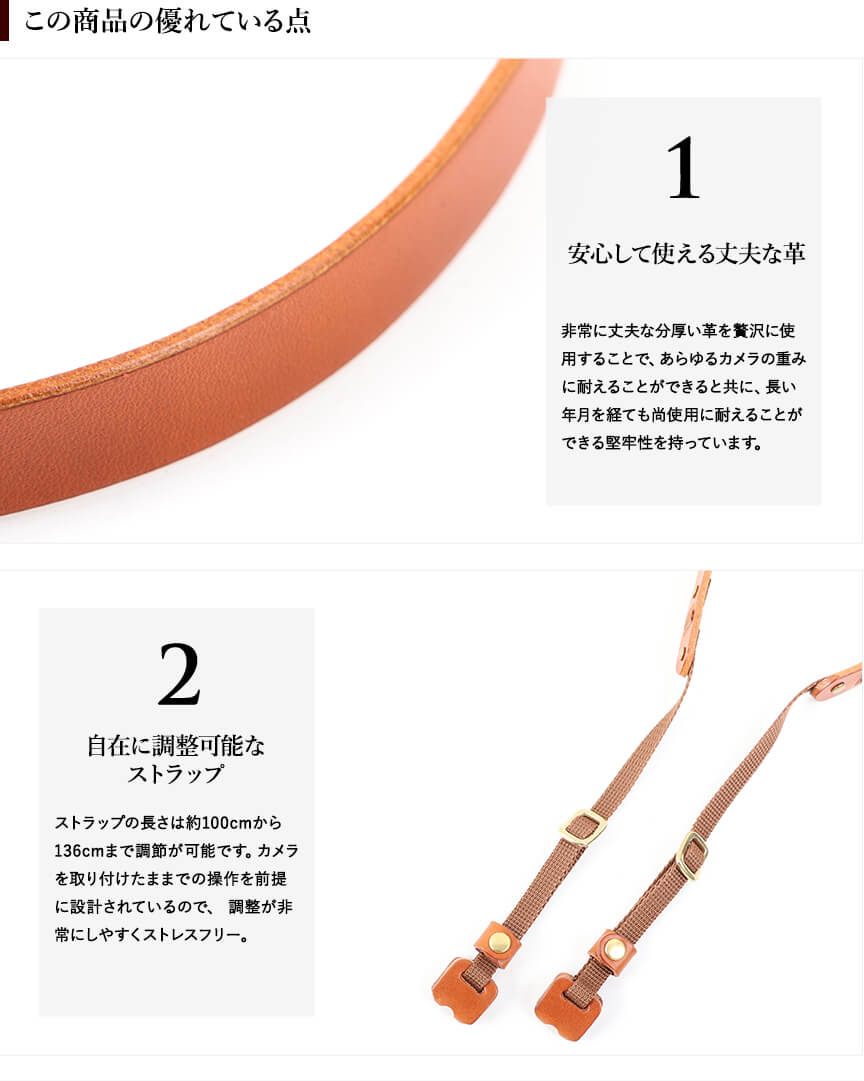 この商品の優れている点

1

安心して使える丈夫な革

非常に丈夫な分厚い革を贅沢に使用することで、あらゆるカメラの重みに耐えることができると共に、長い年月を経ても尚使用に耐えることができる堅牢性を持っています。

2

自在に調整可能なストラップ

ストラップの長さは約100cmから136cmまで調節が可能です。カメラを取り付けたままでの操作を前提に設計されているので、 調整が非常にしやすくストレスフリー。