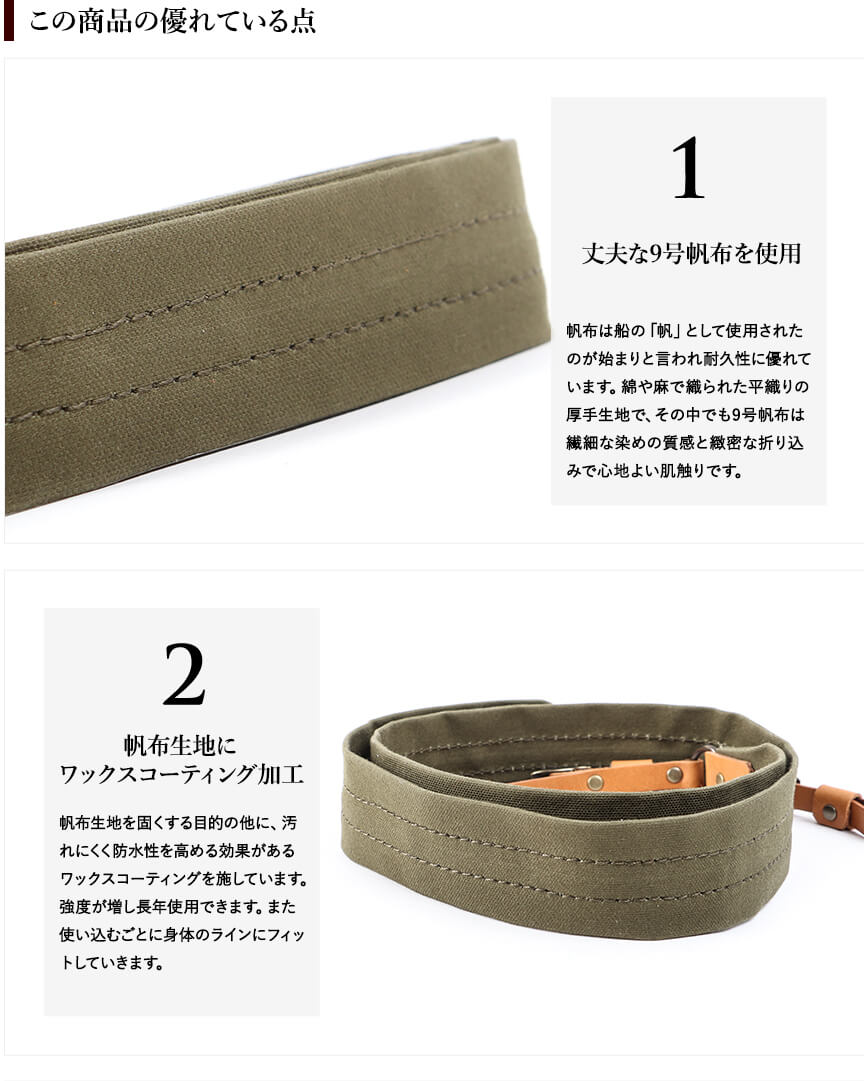 この商品の優れている点

1

丈夫な9号帆布を使用

帆布は船の「帆」として使用されたのが始まりと言われ耐久性に優れています。綿や麻で織られた平織りの厚手生地で、その中でも9号帆布は繊細な染めの質感と緻密な折り込みで心地よい肌触りです。

2

帆布生地に
ワックスコーティング加工

帆布生地を固くする目的の他に、汚れにくく防水性を高める効果があるワックスコーティングを施しています。強度が増し長年使用できます。また使い込むごとに身体のラインにフィットしていきます。