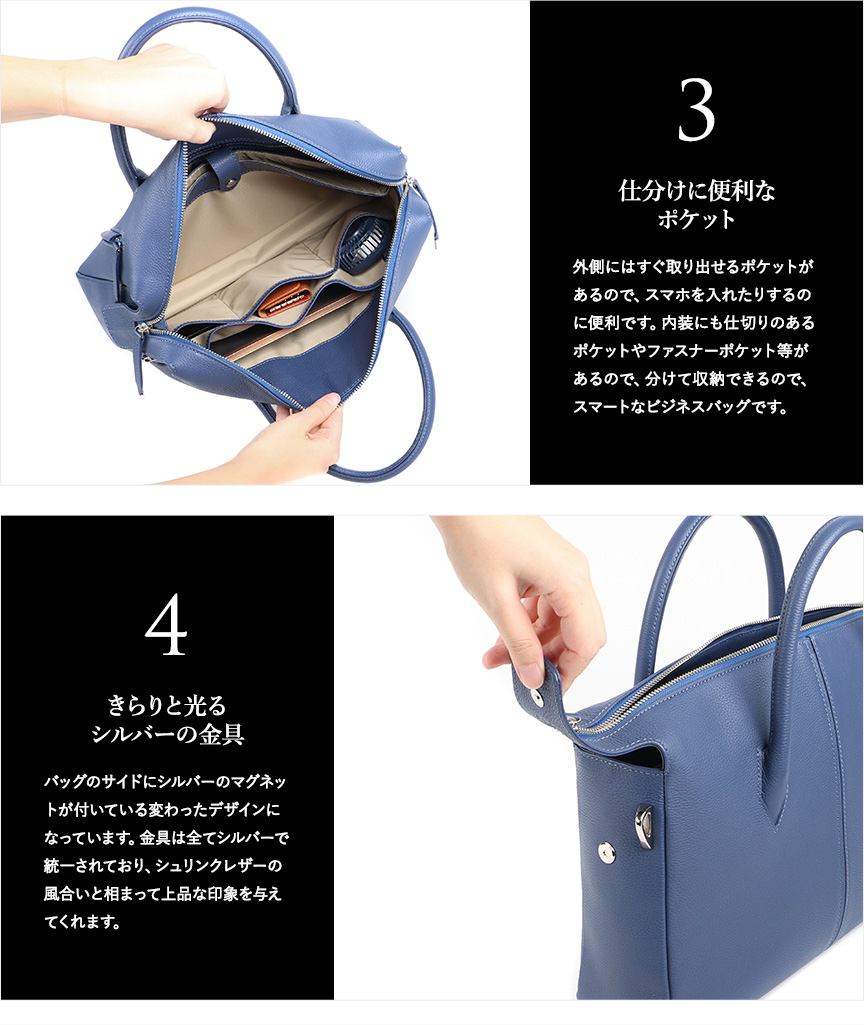 3

仕分けに便利な
ポケット

外側にはすぐ取り出せるポケットがあるので、スマホを入れたりするのに便利です。内装にも仕切りのあるポケットやファスナーポケット等があるので、分けて収納できるので、スマートなビジネスバッグです。

4

きらりと光る
シルバーの金具

バッグのサイドにシルバーのマグネットが付いている変わったデザインになっています。金具は全てシルバーで統一されており、シュリンクレザーの風合いと相まって上品な印象を与えてくれます。