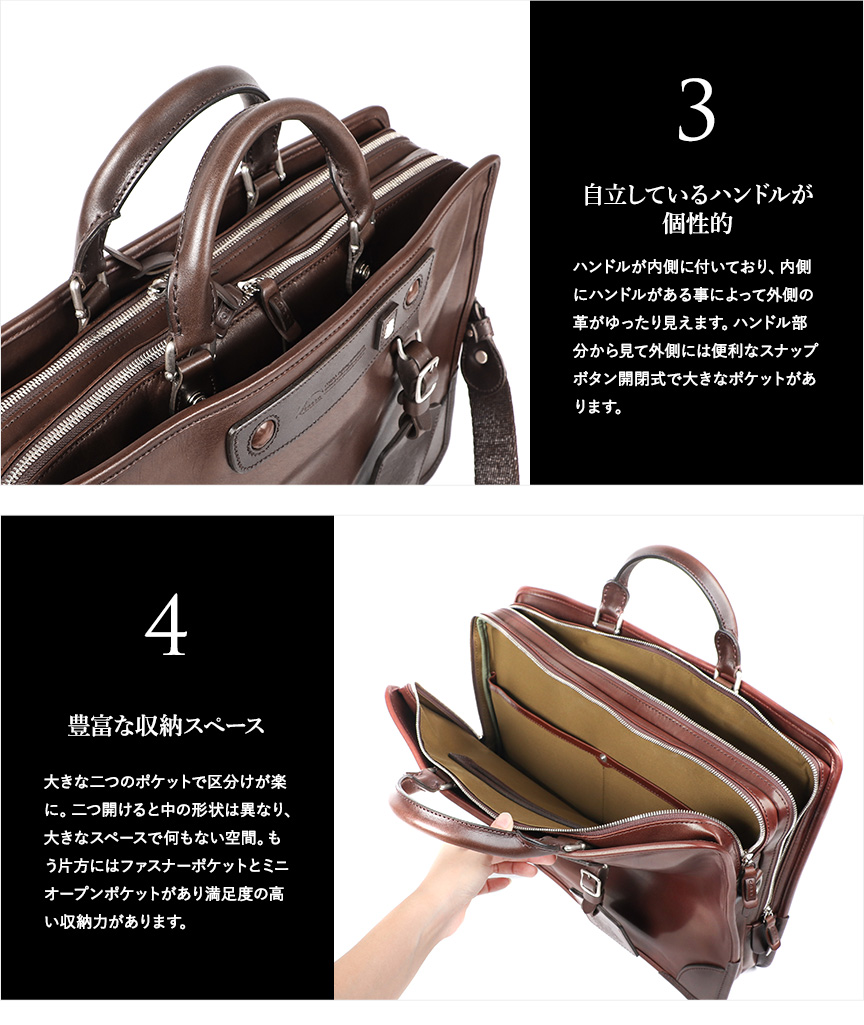 3

自立しているハンドルが個性的

ハンドルが内側に付いており、内側にハンドルがある事によって外側の革がゆったり見えます。ハンドル部分から見て外側には便利なスナップボタン開閉式で大きなポケットがあります。

4

豊富な収納スペース

大きな二つのポケットで区分けが楽に。二つ開けると中の形状は異なり、大きなスペースで何もない空間。もう片方にはファスナーポケットとミニオープンポケットがあり満足度の高い収納力があります。