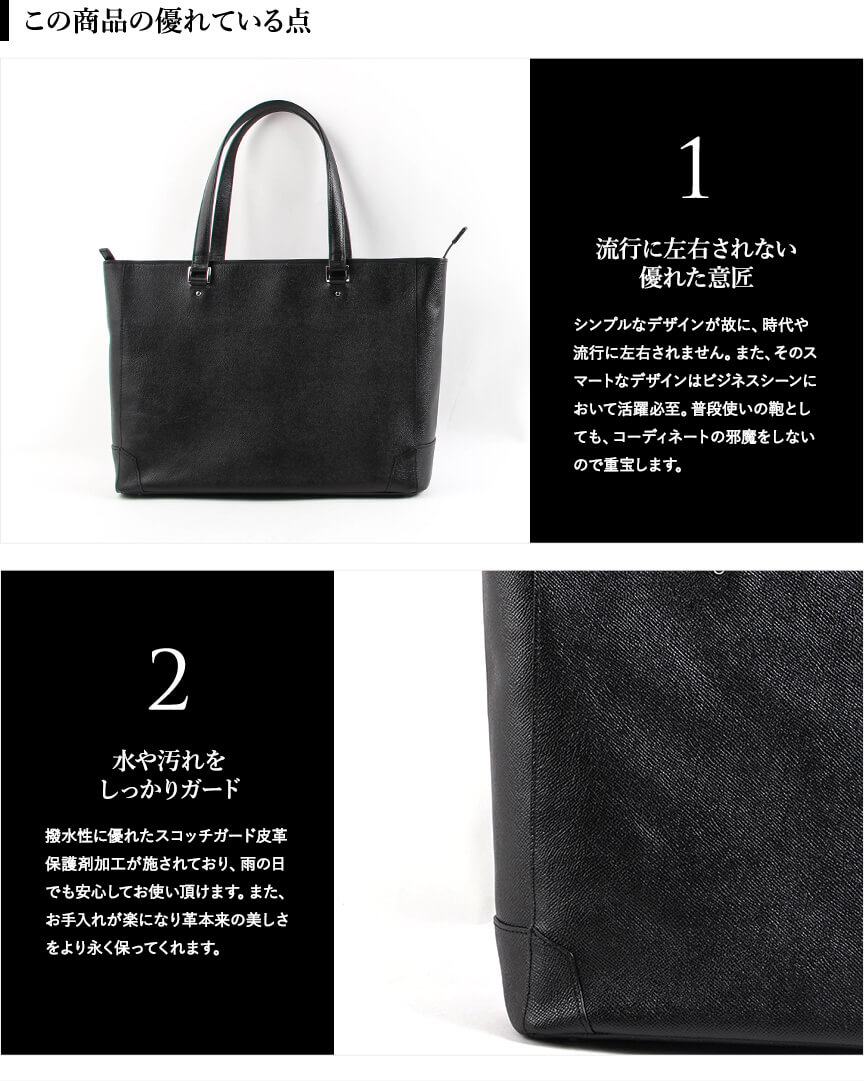 この商品の優れている点

1

流行に左右されない
優れた意匠

シンプルなデザインが故に、時代や流行に左右されません。また、そのスマートなデザインはビジネスシーンにおいて活躍必至。普段使いの鞄としても、コーディネートの邪魔をしないので重宝します。

2

水や汚れを
しっかりガード

撥水性に優れたスコッチガード皮革保護剤加工が施されており、雨の日でも安心してお使い頂けます。また、お手入れが楽になり革本来の美しさをより永く保ってくれます。