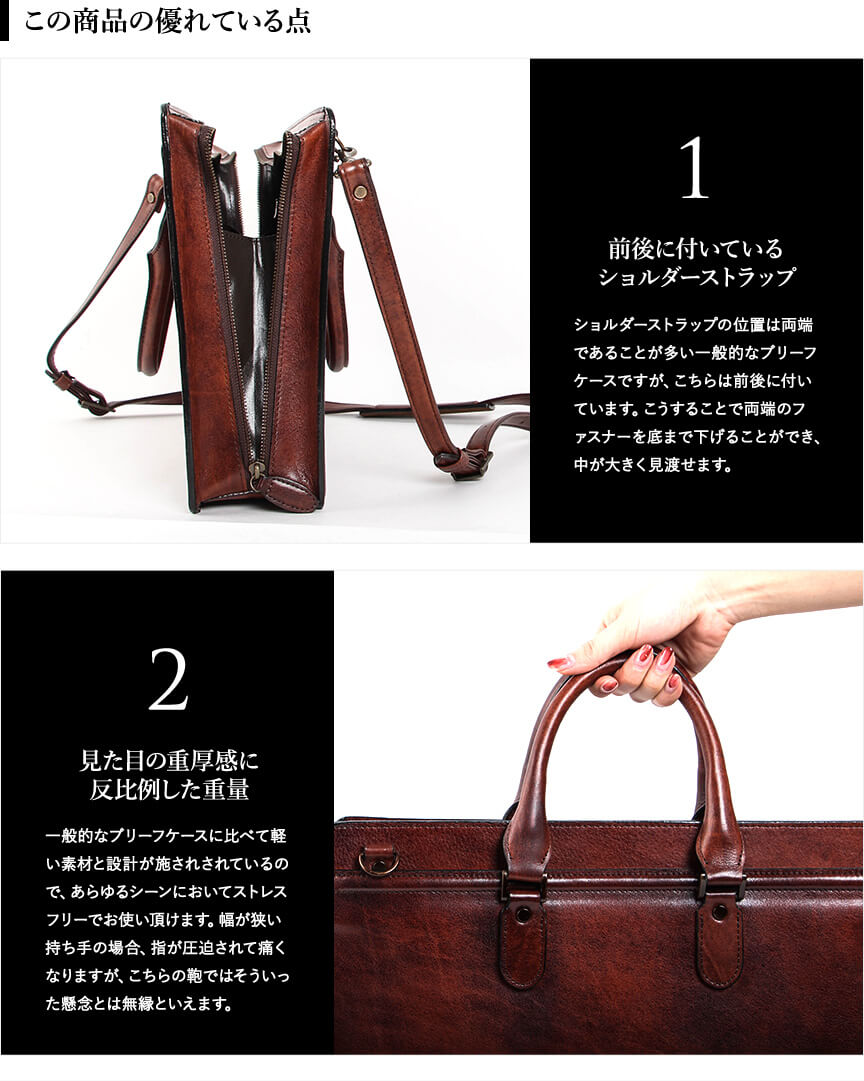 この商品の優れている点

1

前後に付いている
ショルダーストラップ

ショルダーストラップの位置は両端であることが多い一般的なブリーフケースですが、こちらは前後に付いています。こうすることで両端のファスナーを底まで下げることができ、中が大きく見渡せます。

2

見た目の重厚感に
反比例した重量

一般的なブリーフケースに比べて軽い素材と設計が施されされているので、あらゆるシーンにおいてストレスフリーでお使い頂けます。幅が狭い持ち手の場合、指が圧迫されて痛くなりますが、こちらの鞄ではそういった懸念とは無縁といえます。