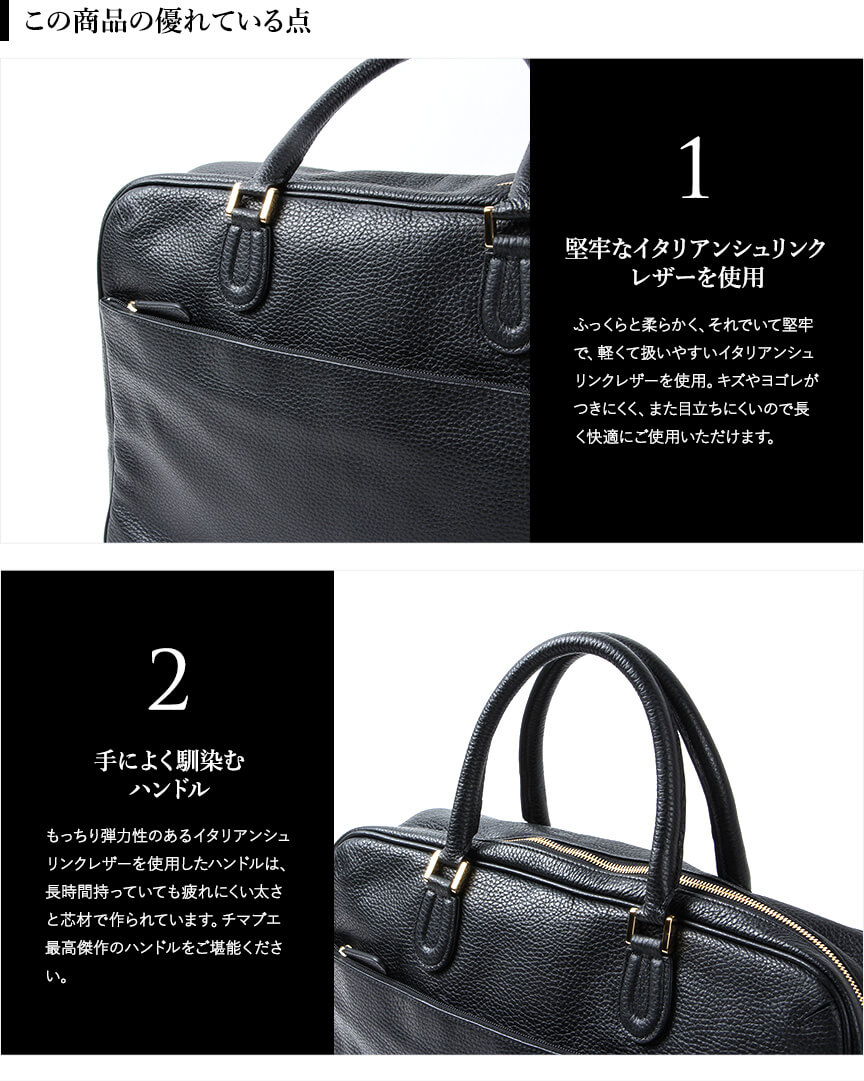 この商品の優れている点

1

堅牢なイタリアンシュリンクレザーを使用

ふっくらと柔らかく、それでいて堅牢で、軽くて扱いやすいイタリアンシュリンクレザーを使用。キズやヨゴレがつきにくく、また目立ちにくいので長く快適にご使用いただけます。

2

手によく馴染むハンドル

もっちり弾力性のあるイタリアンシュリンクレザーを使用したハンドルは、長時間持っていても疲れにくい太さと芯材で作られています。チマブエ最高傑作のハンドルをご堪能ください。