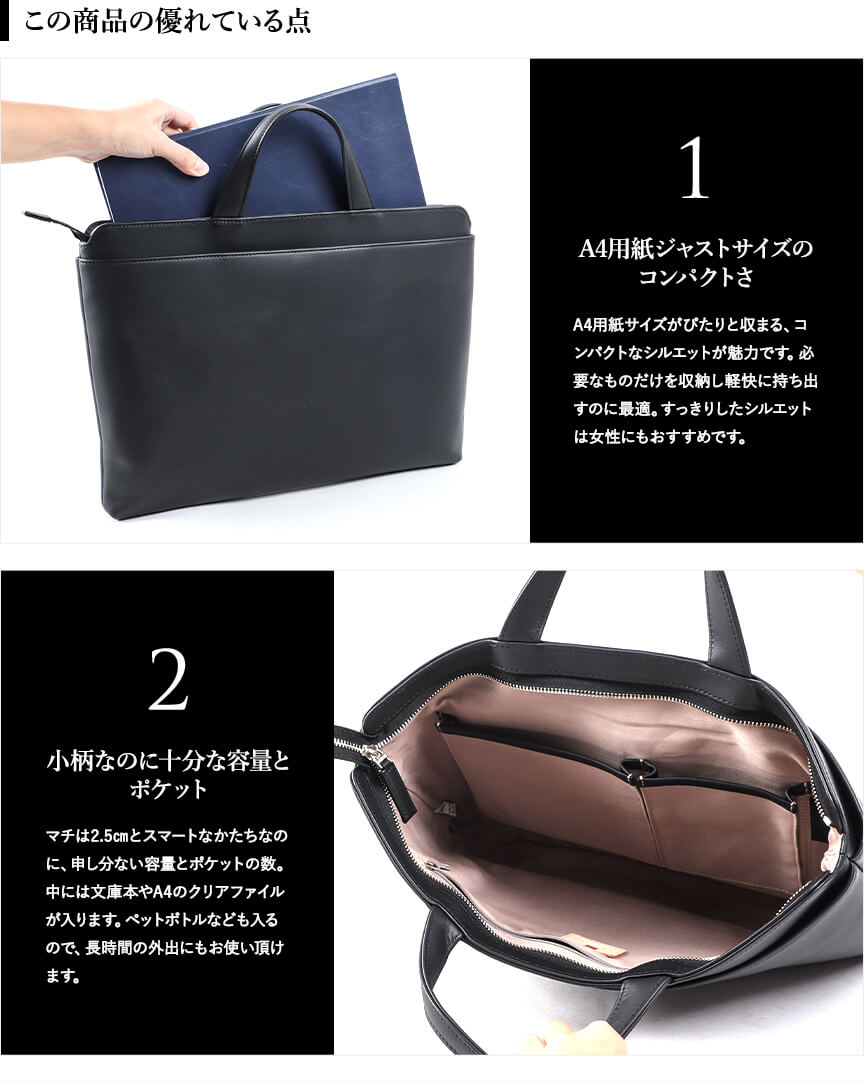 この商品の優れている点

1

A4用紙ジャストサイズのコンパクトさ

A4用紙サイズがぴたりと収まる、コンパクトなシルエットが魅力です。必要なものだけを収納し軽快に持ち出すのに最適。すっきりしたシルエットは女性にもおすすめです。

2

小柄なのに十分な容量とポケット

マチは2.5㎝とスマートなかたちなのに、申し分ない容量とポケットの数。中には文庫本やA4のクリアファイルが入ります。ペットボトルなども入るので、長時間の外出にもお使い頂けます。