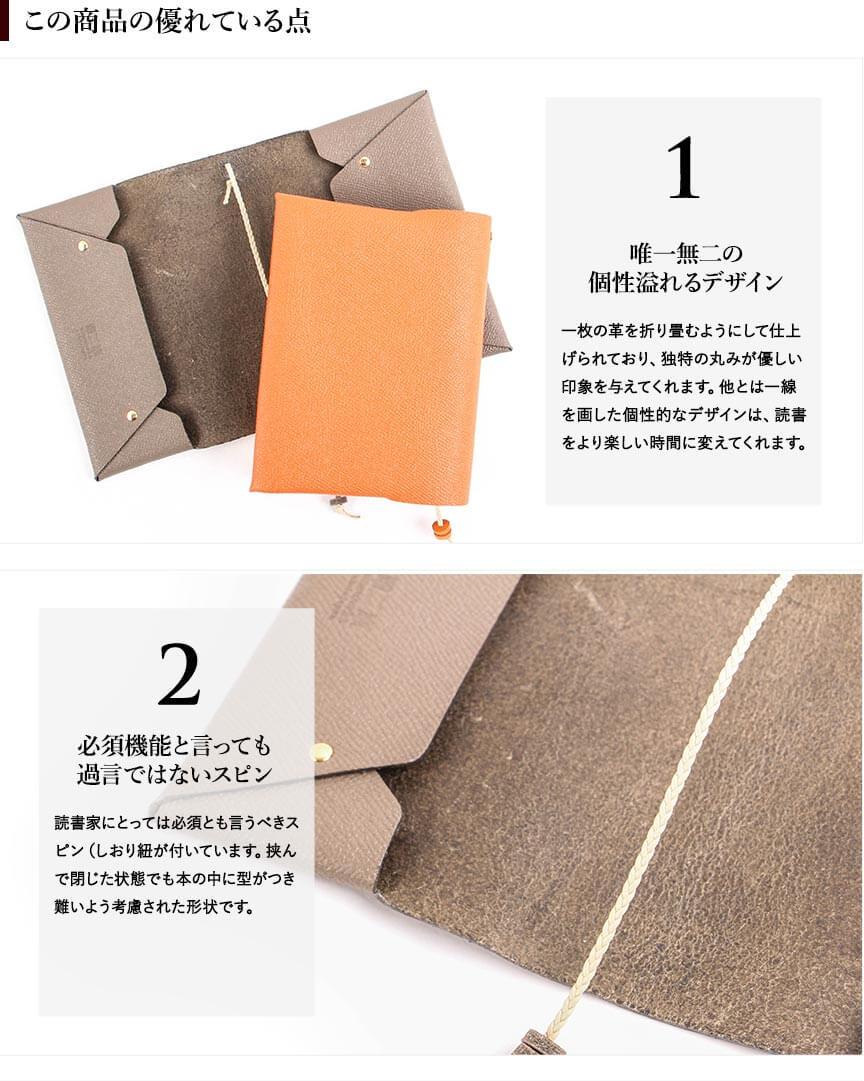 この商品の優れている点

1

唯一無二の
個性溢れるデザイン

一枚の革を折り畳むようにして仕上げられており、独特の丸みが優しい印象を与えてくれます。他とは一線を画した個性的なデザインは、読書をより楽しい時間に変えてくれます。

2

必須機能と言っても
過言ではないスピン

読書家にとっては必須とも言うべきスピン（しおり紐が付いています。挟んで閉じた状態でも本の中に型がつき難いよう考慮された形状です。