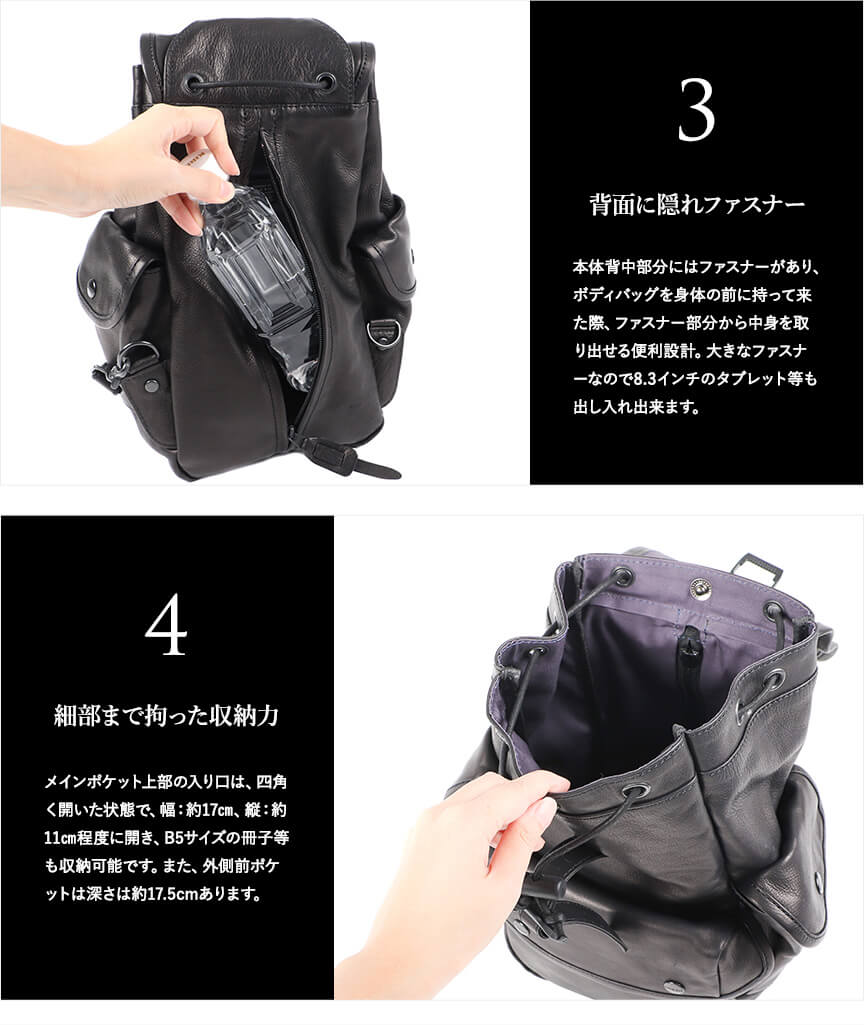 3

背面に隠れファスナー

本体背中部分にはファスナーがあり、ボディバッグを身体の前に持って来た際、ファスナー部分から中身を取り出せる便利設計。大きなファスナーなので8.3インチのタブレット等も出し入れ出来ます。

4

細部まで拘った収納力

メインポケット上部の入り口は、四角く開いた状態で、幅：約17cm、縦：約11cm程度に開き、B5サイズの冊子等も収納可能です。また、外側前ポケットは深さは約17.5cmあります。