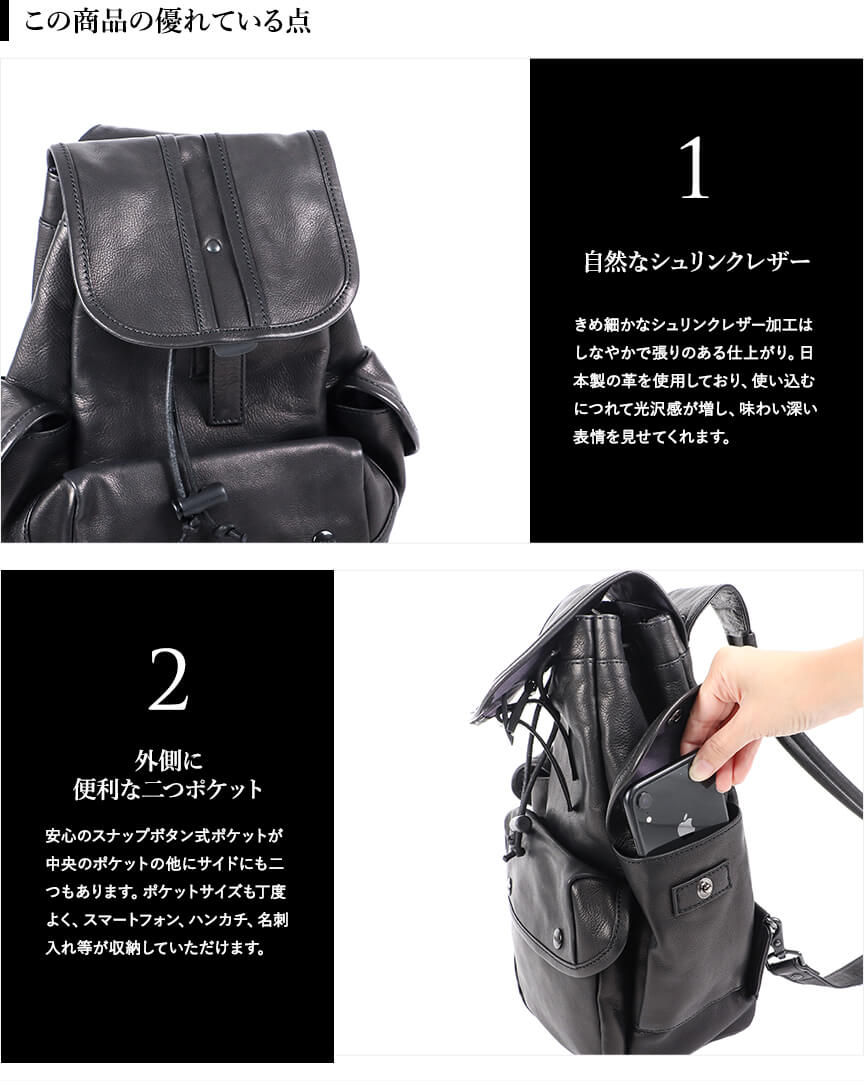 この商品の優れている点

1

自然なシュリンクレザー

きめ細かなシュリンクレザー加工はしなやかで張りのある仕上がり。日本製の革を使用しており、使い込むにつれて光沢感が増し、味わい深い表情を見せてくれます。

2

外側に
便利な二つポケット

安心のスナップボタン式ポケットが中央のポケットの他にサイドにも二つもあります。ポケットサイズも丁度よく、スマートフォン、ハンカチ、名刺入れ等が収納していただけます。