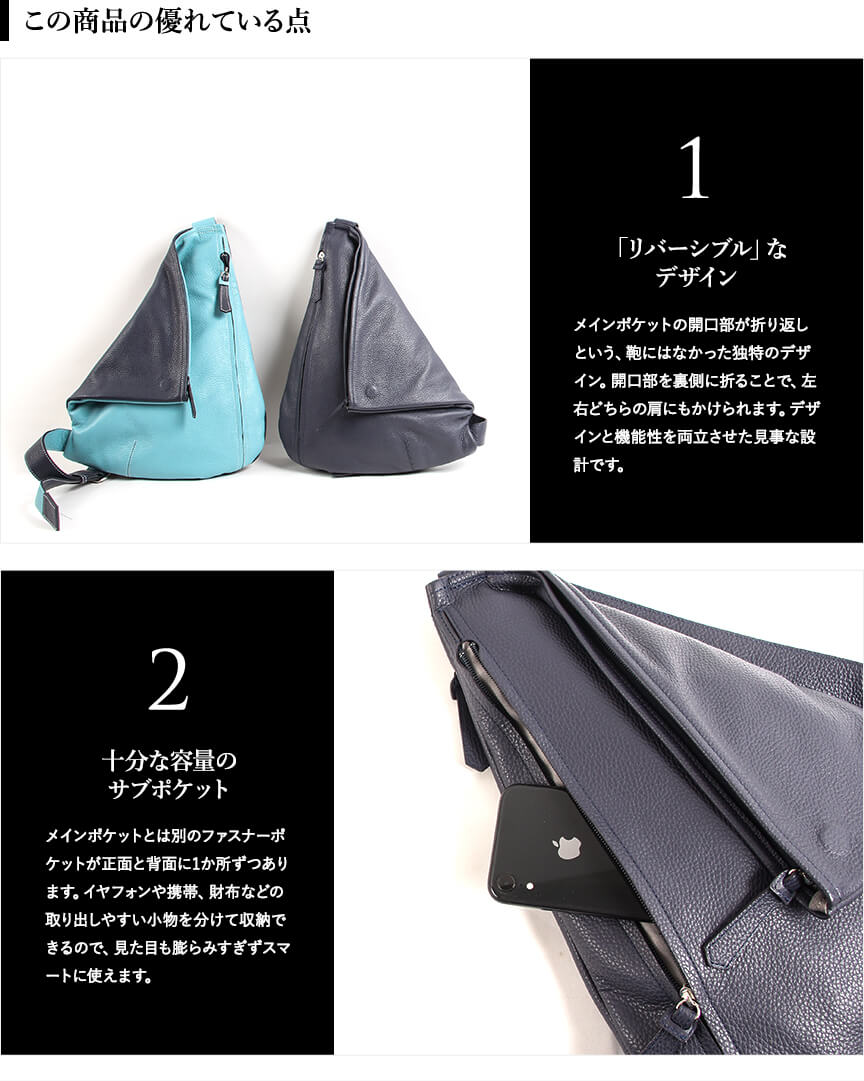 この商品の優れている点

1

「リバーシブル」なデザイン

メインポケットの開口部が折り返しという、鞄にはなかった独特のデザイン。開口部を裏側に折ることで、左右どちらの肩にもかけられます。デザインと機能性を両立させた見事な設計です。

2

十分な容量のサブポケット

メインポケットとは別のファスナーポケットが正面と背面に1か所ずつあります。イヤフォンや携帯、財布などの取り出しやすい小物を分けて収納できるので、見た目も膨らみすぎずスマートに使えます。