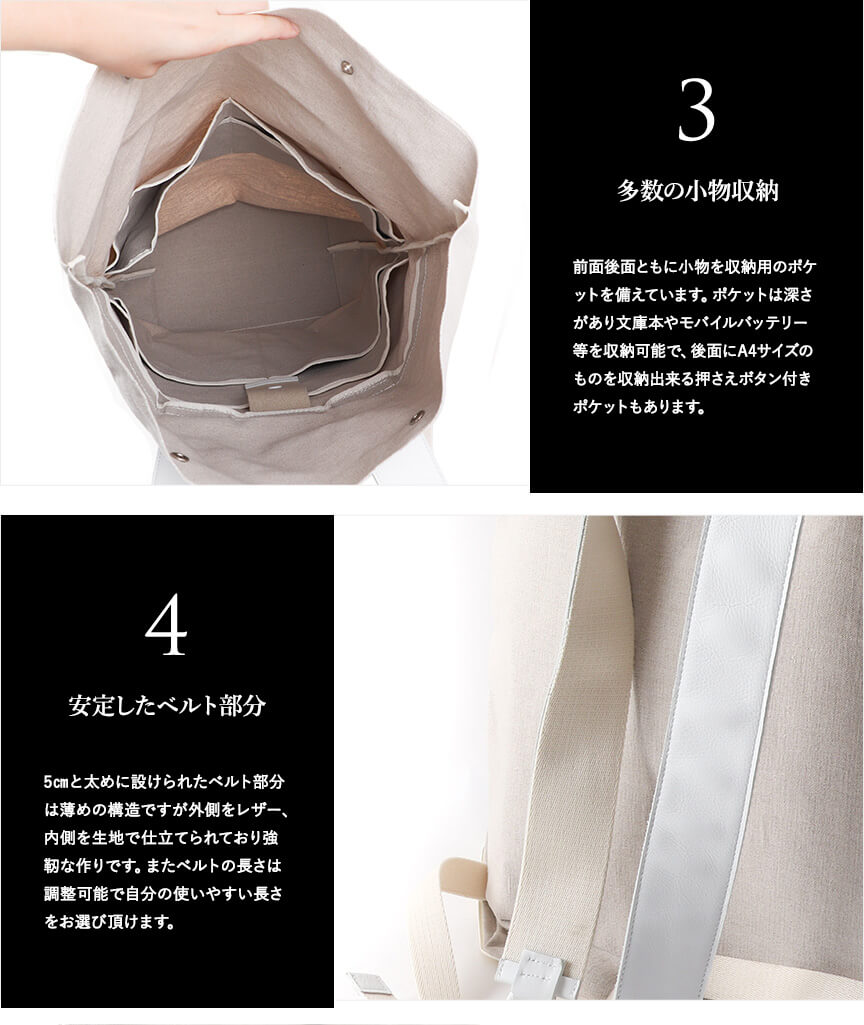 3

多数の小物収納

前面後面ともに小物を収納用のポケットを備えています。ポケットは深さがあり文庫本やモバイルバッテリー等を収納可能で、後面にA4サイズのものを収納出来る押さえボタン付きポケットもあります。

4

安定したベルト部分

5㎝と太めに設けられたベルト部分は薄めの構造ですが外側をレザー、内側を生地で仕立てられており強靭な作りです。またベルトの長さは調整可能で自分の使いやすい長さをお選び頂けます。