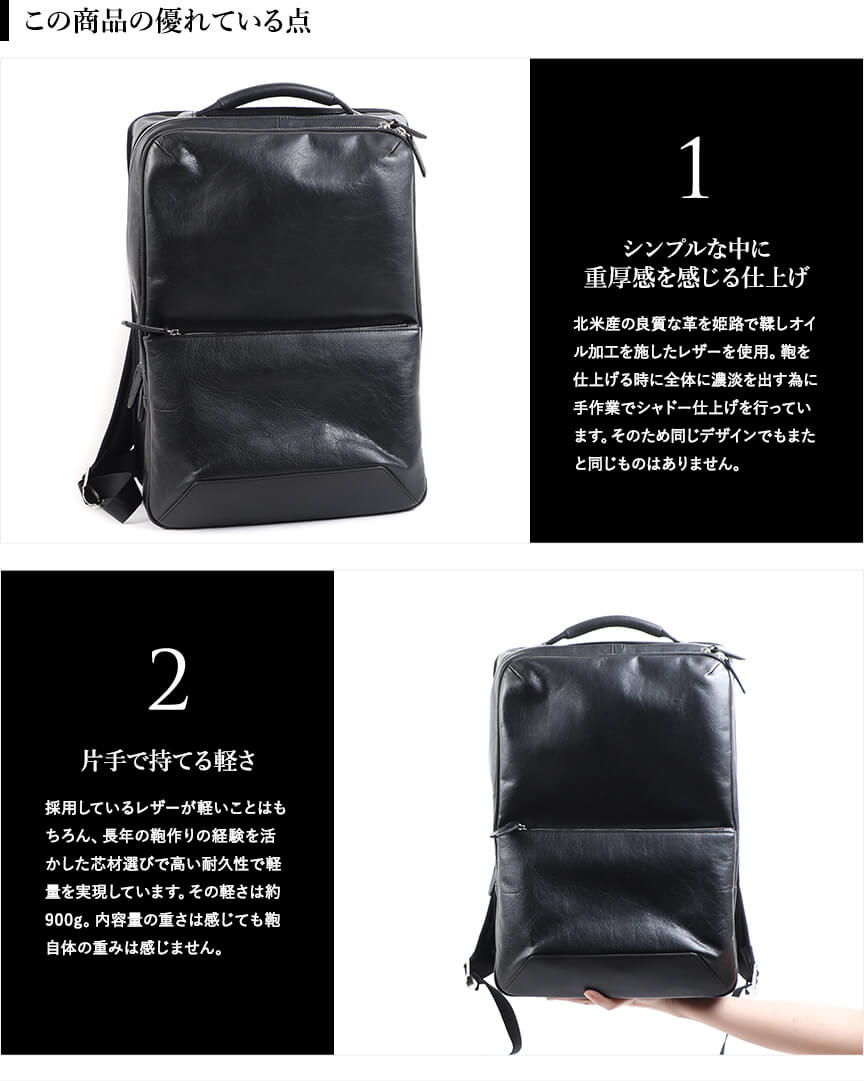 この商品の優れている点

1

シンプルな中に
重厚感を感じる仕上げ

北米産の良質な革を姫路で鞣しオイル加工を施したレザーを使用。鞄を仕上げる時に全体に濃淡を出す為に手作業でシャドー仕上げを行っています。そのため同じデザインでもまたと同じものはありません。

2

片手で持てる軽さ

採用しているレザーが軽いことはもちろん、長年の鞄作りの経験を活かした芯材選びで高い耐久性で軽量を実現しています。その軽さは約900g。内容量の重さは感じても鞄自体の重みは感じません。