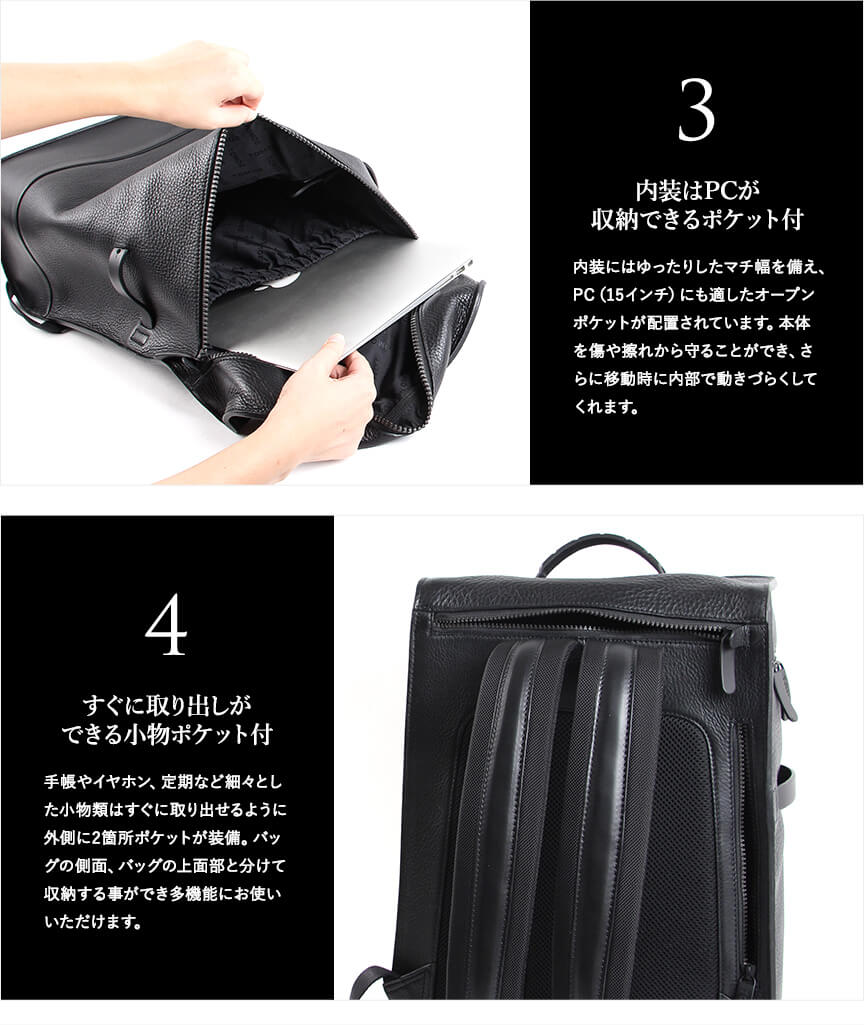 3

内装はPCが
収納できるポケット付

内装にはゆったりしたマチ幅を備え、PC（15インチ）にも適したオープンポケットが配置されています。本体を傷や擦れから守ることができ、さらに移動時に内部で動きづらくしてくれます。

4

すぐに取り出しが
できる小物ポケット付

手帳やイヤホン、定期など細々とした小物類はすぐに取り出せるように外側に2箇所ポケットが装備。バッグの側面、バッグの上面部と分けて収納する事ができ多機能にお使いいただけます。