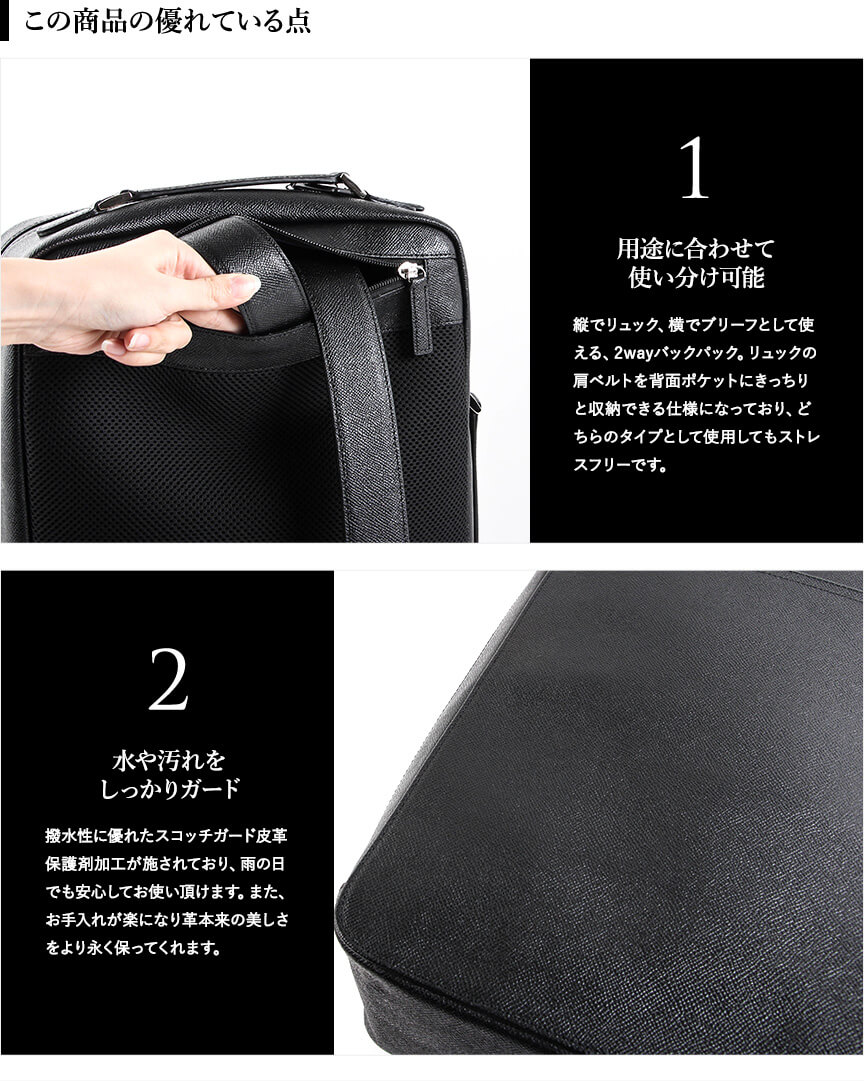 この商品の優れている点

1

用途に合わせて
使い分け可能

縦でリュック、横でブリーフとして使える、2wayバックパック。リュックの肩ベルトを背面ポケットにきっちりと収納できる仕様になっており、どちらのタイプとして使用してもストレスフリーです。

2

水や汚れを
しっかりガード

撥水性に優れたスコッチガード皮革保護剤加工が施されており、雨の日でも安心してお使い頂けます。また、お手入れが楽になり革本来の美しさをより永く保ってくれます。