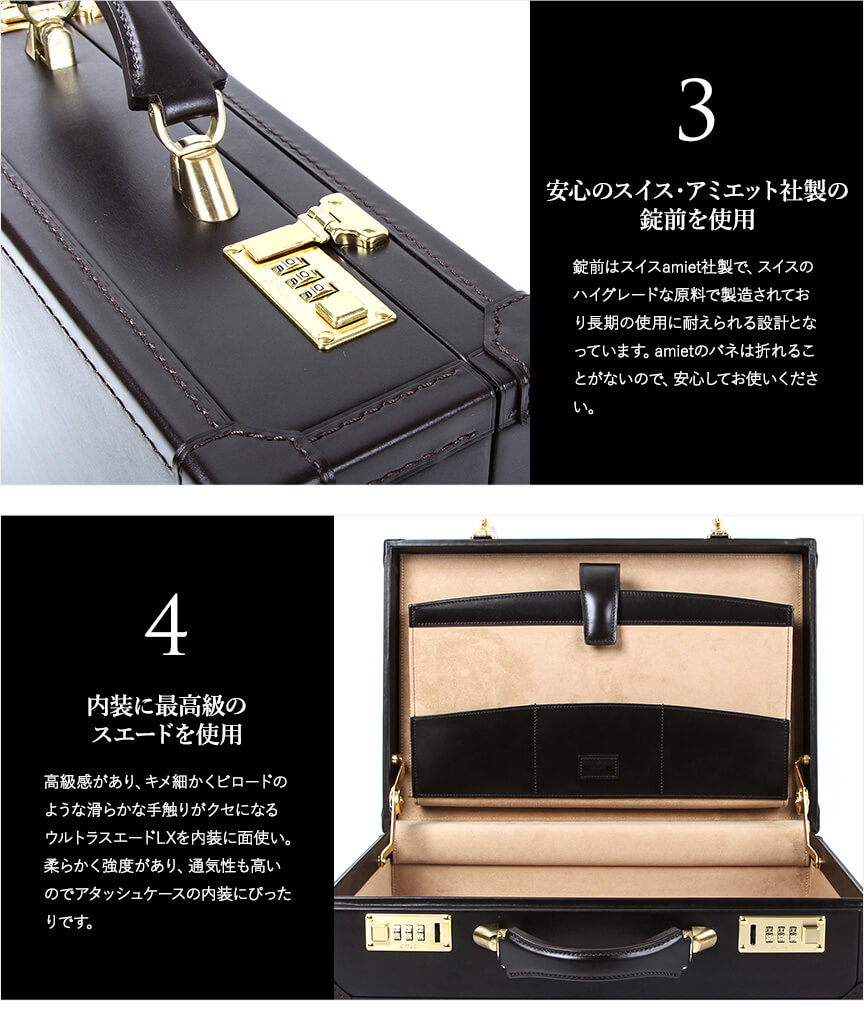 3

安心のスイス･アミエット社製の錠前を使用

錠前はスイスamiet社製で、スイスのハイグレードな原料で製造されており長期の使用に耐えられる設計となっています。amietのバネは折れることがないので、安心してお使いください。

4

内装に最高級のスエードを使用

高級感があり、キメ細かくビロードのような滑らかな手触りがクセになるウルトラスエードLXを内装に面使い。柔らかく強度があり、通気性も高いのでアタッシュケースの内装にぴったりです。